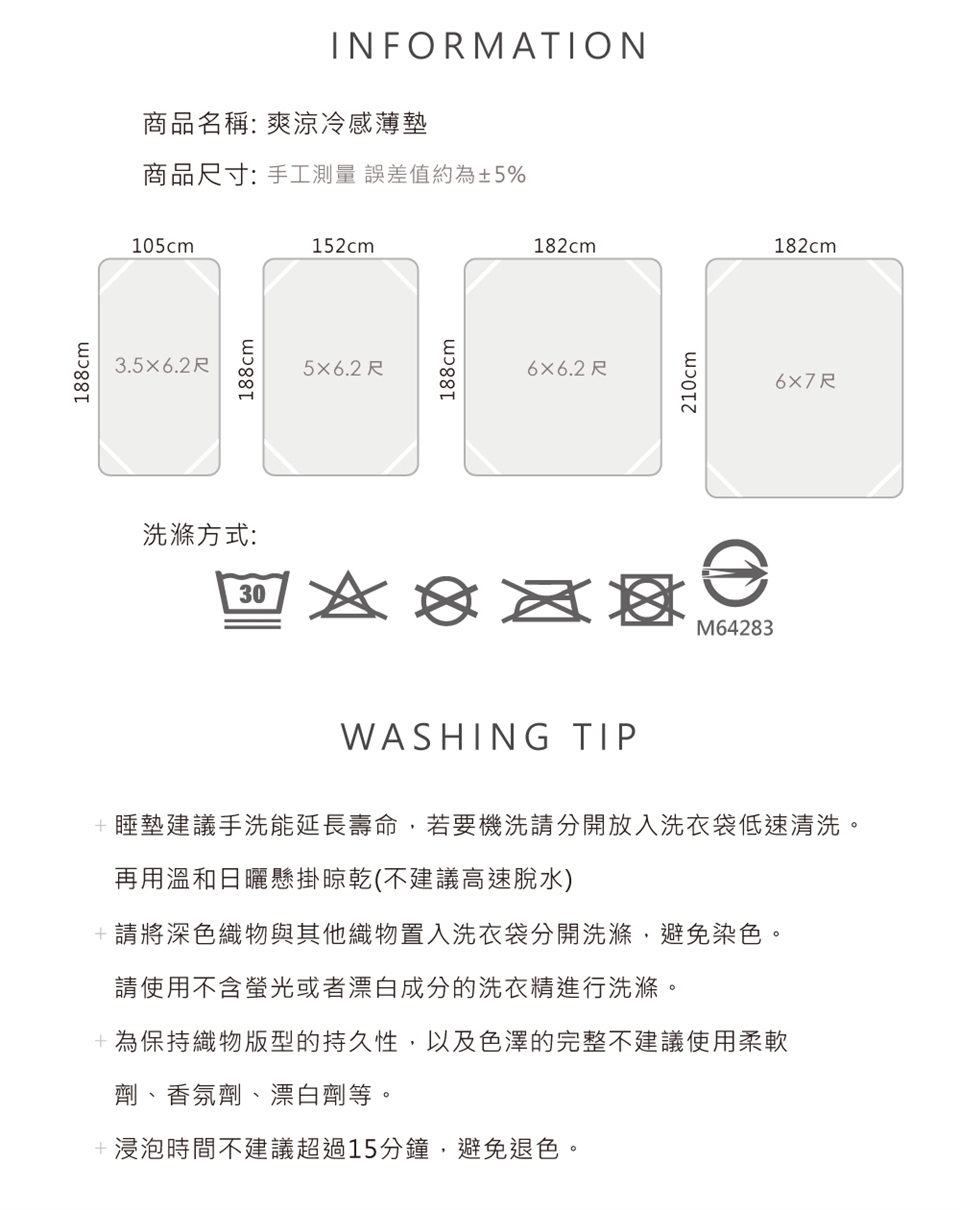 INFORMATION

商品名稱: 爽涼冷感薄墊

商品尺寸: 手工測量 誤差值約為±5%

105cm
188cm
3.5×6.2尺

152cm
188cm
5×6.2尺

182cm
188cm
6×6.2尺

182cm
210cm
6×7尺

洗滌方式:

30

M64283

WASHING TIP

+ 睡墊建議手洗能延長壽命，若要機洗請分開放入洗衣袋低速清洗。再用溫和日曬懸掛晾乾(不建議高速脫水)

+ 請將深色織物與其他織物置入洗衣袋分開洗滌，避免染色。請使用不含螢光或者漂白成分的洗衣精進行洗滌。

+ 為保持織物版型的持久性，以及色澤的完整不建議使用柔軟劑、香氛劑、漂白劑等。

+ 浸泡時間不建議超過15分鐘，避免退色。