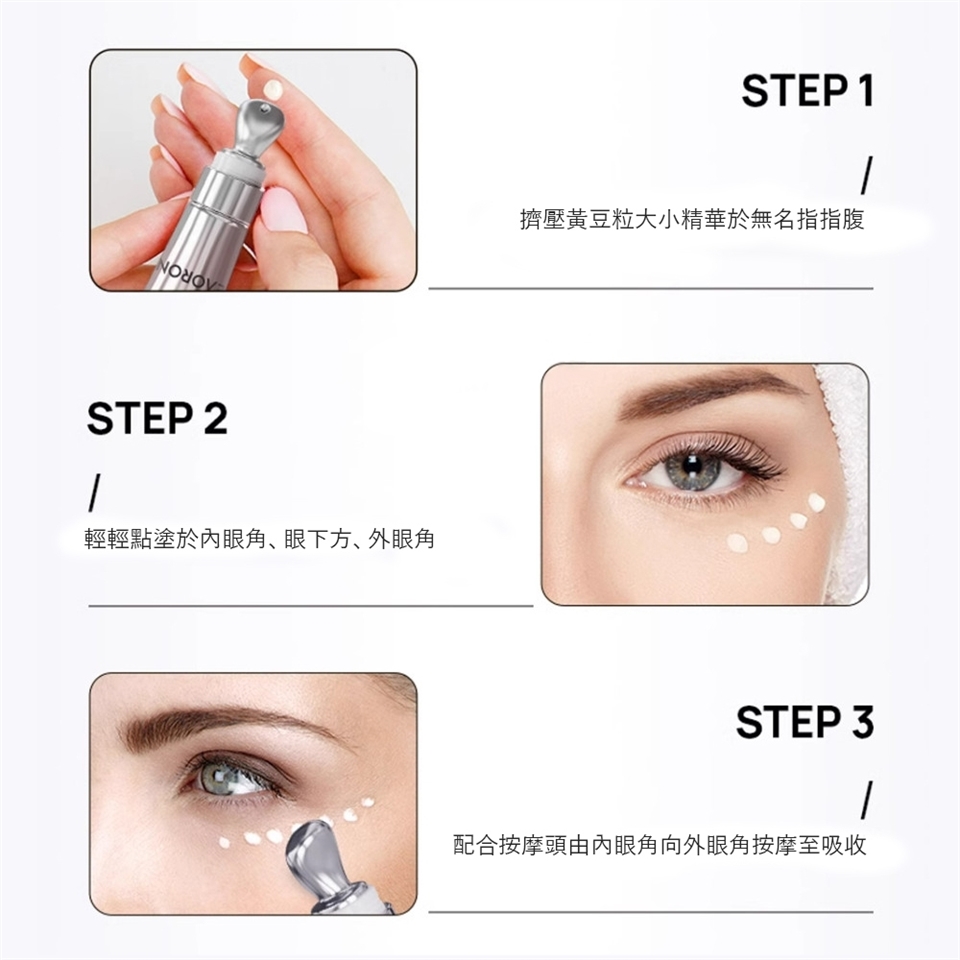 STEP 1

/

擠壓黃豆粒大小精華於無名指指腹

STEP 2

/

輕輕點塗於內眼角、眼下方、外眼角

STEP 3

/

配合按摩頭由內眼角向外眼角按摩至吸收