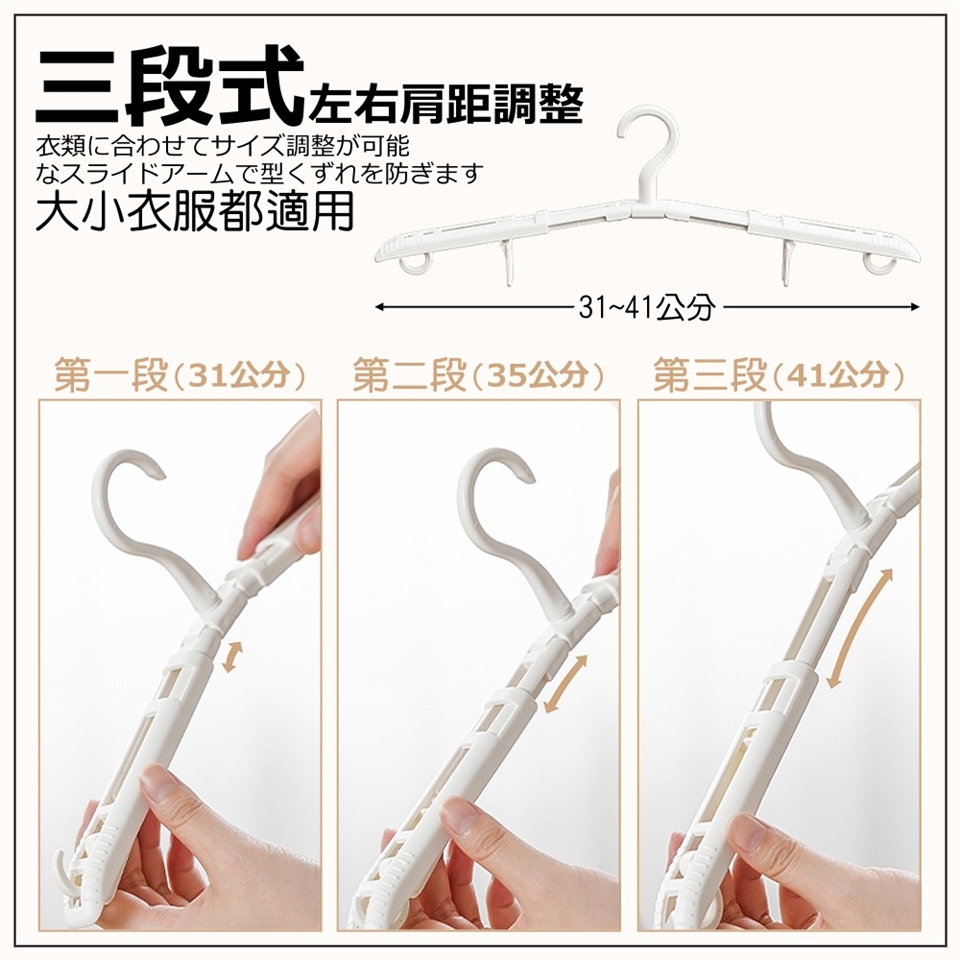 三段式左右肩距調整

衣類に合わせてサイズ調整が可能なスライドアームで型くずれを防ぎます

大小衣服都適用

31~41公分

第一段(31公分)

第二段(35公分)

第三段(41公分)