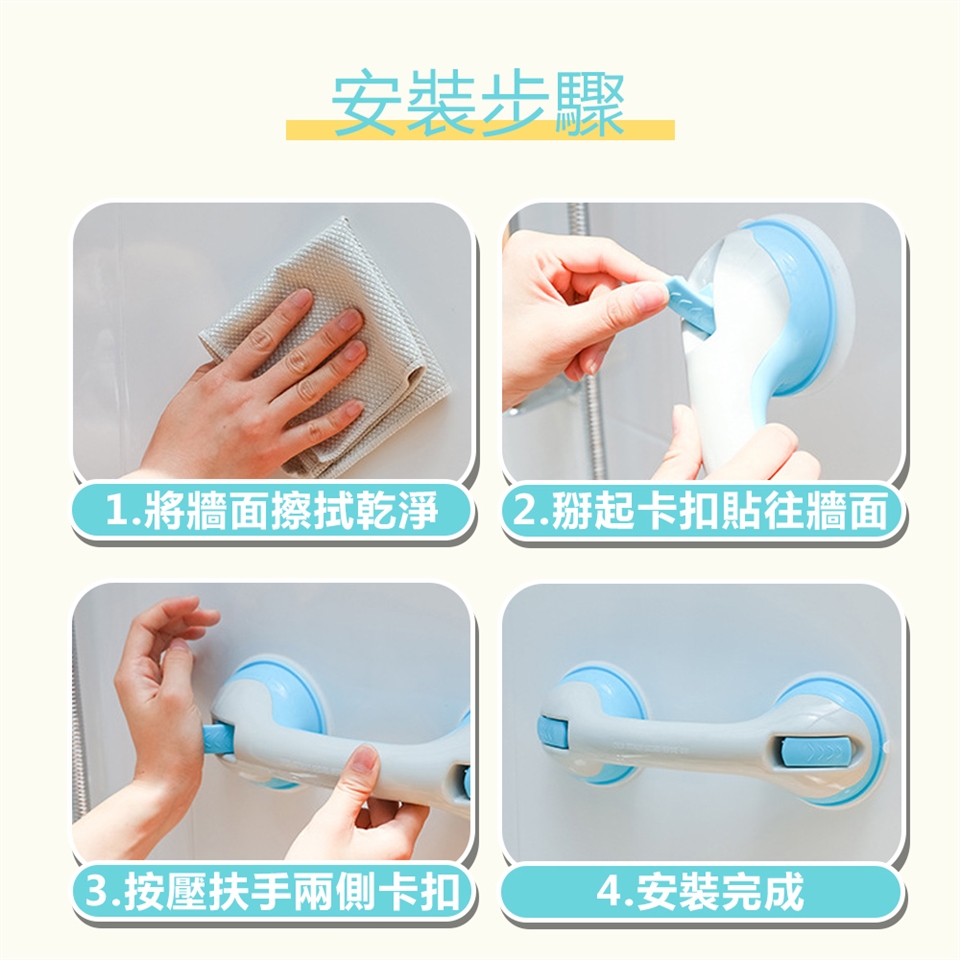 安裝步驟

1.將牆面擦拭乾淨

2.掰起卡扣貼往牆面

3.按壓扶手兩側卡扣

4.安裝完成