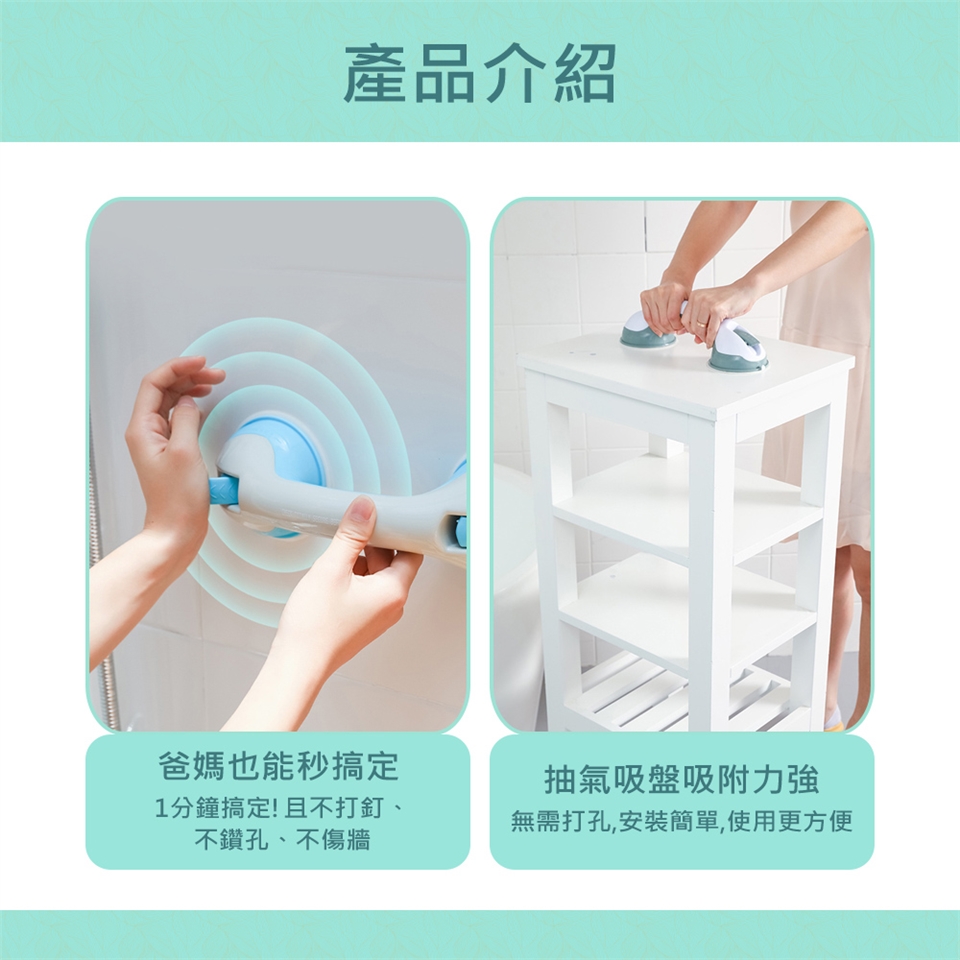 產品介紹

爸媽也能秒搞定

1分鐘搞定! 且不打釘、不鑽孔、不傷牆

抽氣吸盤吸附力強

無需打孔,安裝簡單,使用更方便