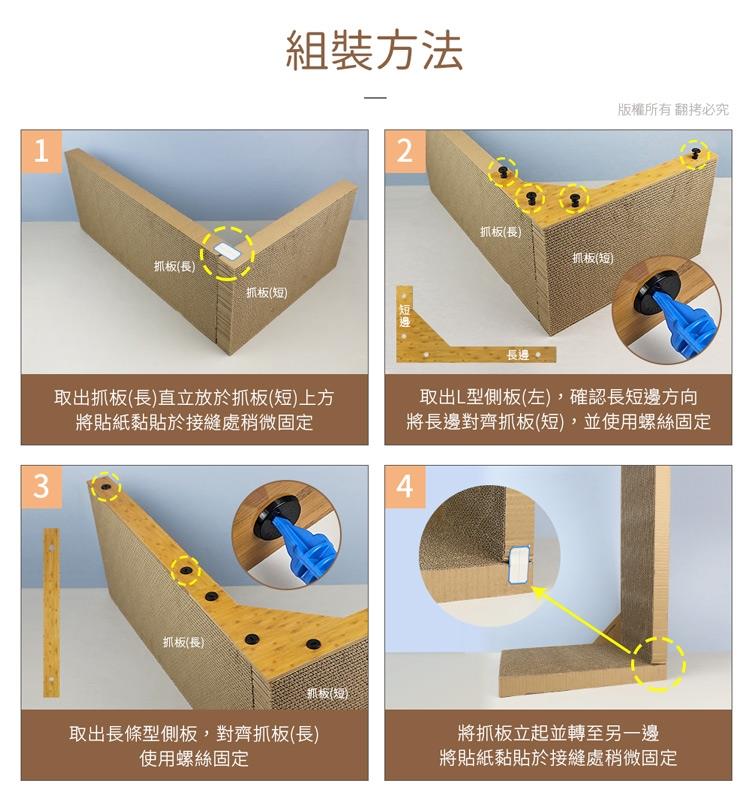 組裝方法

版權所有 翻拷必究

1

抓板(長)

抓板(短)

取出抓板(長)直立放於抓板(短)上方
將貼紙黏貼於接縫處稍微固定

2

抓板(長)

抓板(短)

短邊

長邊

取出L型側板(左)，確認長短邊方向
將長邊對齊抓板(短)，並使用螺絲固定

3

抓板(長)

抓板(短)

取出長條型側板，對齊抓板(長)
使用螺絲固定

4

將抓板立起並轉至另一邊
將貼紙黏貼於接縫處稍微固定