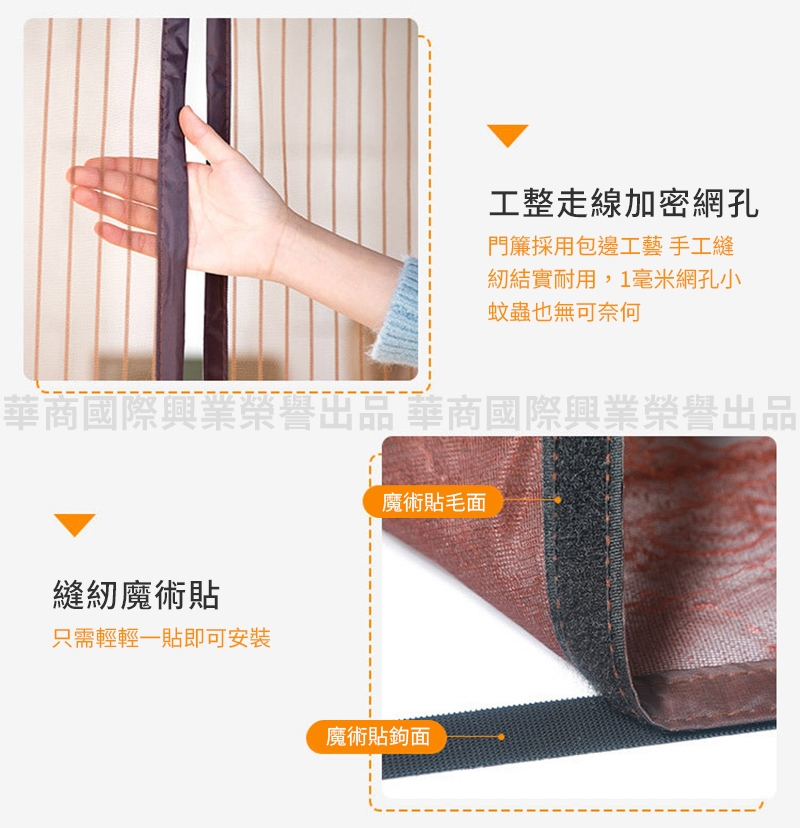 工整走線加密網孔

門簾採用包邊工藝 手工縫紉結實耐用，1毫米網孔小蚊蟲也無可奈何

華商國際興業榮譽出品 華商國際興業榮譽出品

魔術貼毛面

縫紉魔術貼

只需輕輕一貼即可安裝

魔術貼鉤面