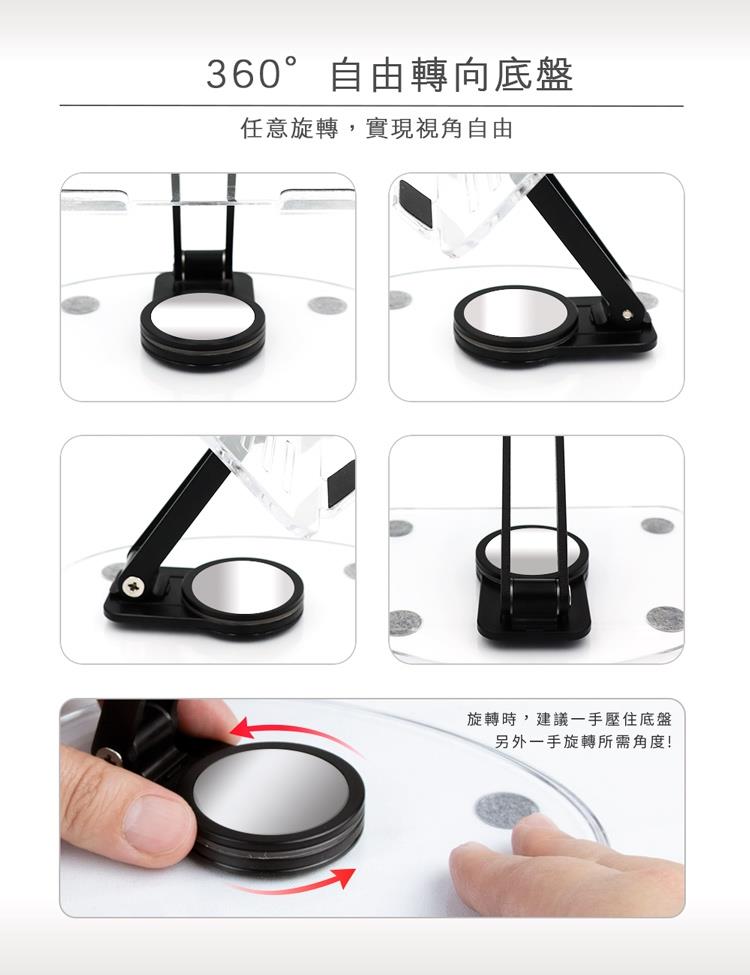 360° 自由轉向底盤

任意旋轉，實現視角自由

旋轉時，建議一手壓住底盤
另外一手旋轉所需角度!