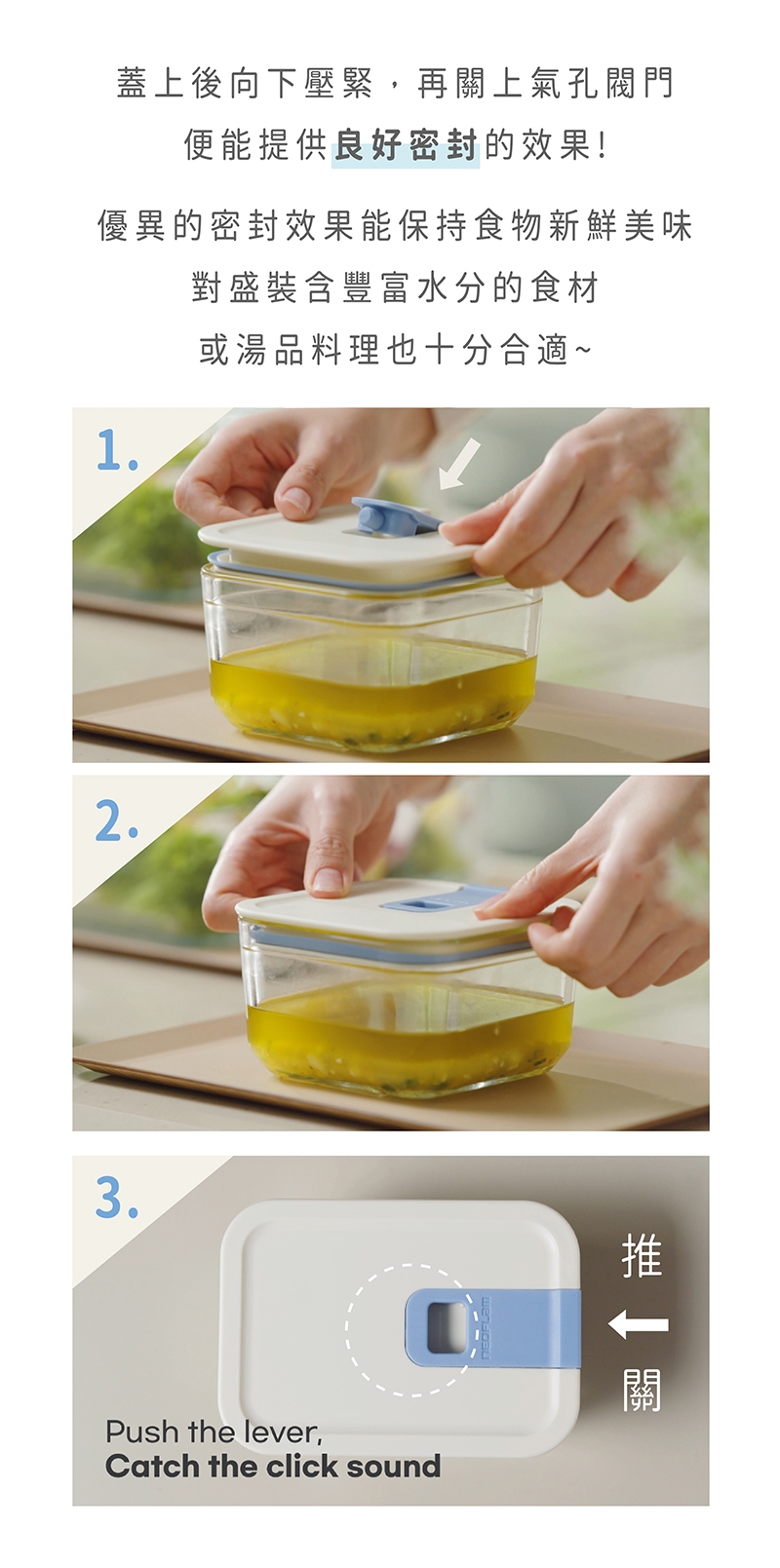 蓋上後向下壓緊，再關上氣孔閥門
便能提供良好密封的效果!

優異的密封效果能保持食物新鮮美味
對盛裝含豐富水分的食材
或湯品料理也十分合適~

1.

2.

3.

neoflam

推

關

Push the lever,
Catch the click sound