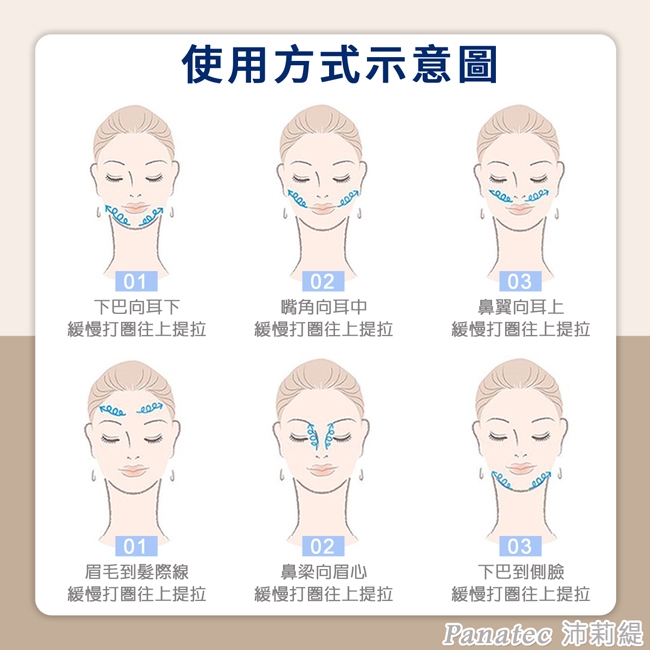 使用方式示意圖

01
下巴向耳下
緩慢打圈往上提拉

02
嘴角向耳中
緩慢打圈往上提拉

03
鼻翼向耳上
緩慢打圈往上提拉

01
眉毛到髮際線
緩慢打圈往上提拉

02
鼻梁向眉心
緩慢打圈往上提拉

03
下巴到側臉
緩慢打圈往上提拉

Panatec 沛莉緹