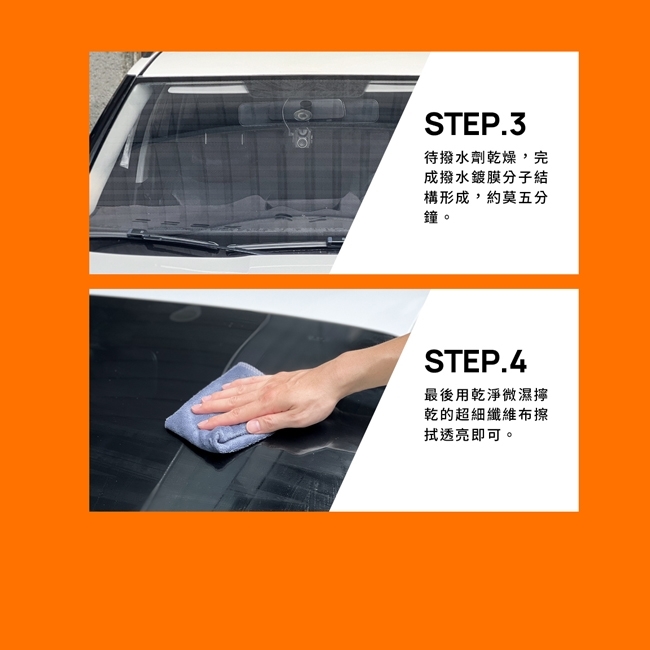 STEP.3

待撥水劑乾燥，完成撥水鍍膜分子結構形成，約莫五分鐘。

STEP.4

最後用乾淨微濕擰乾的超細纖維布擦拭透亮即可。