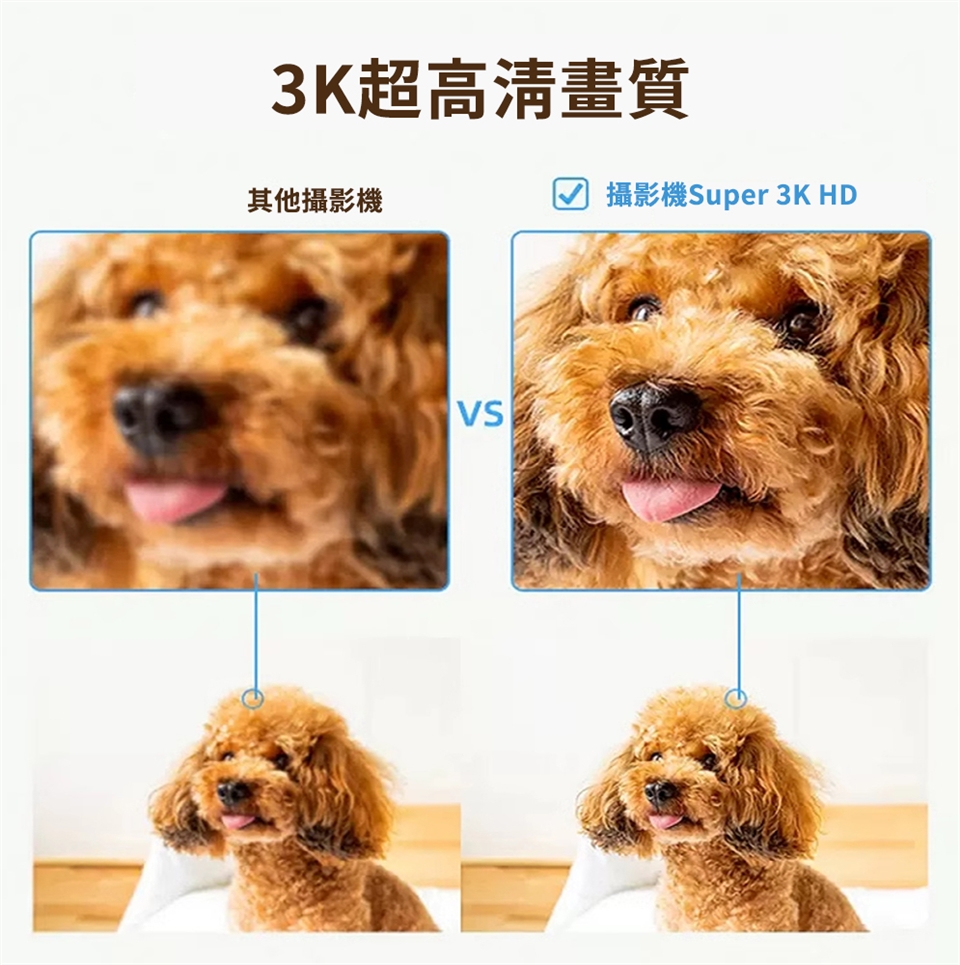 3K超高清畫質

其他攝影機

攝影機Super 3K HD

VS