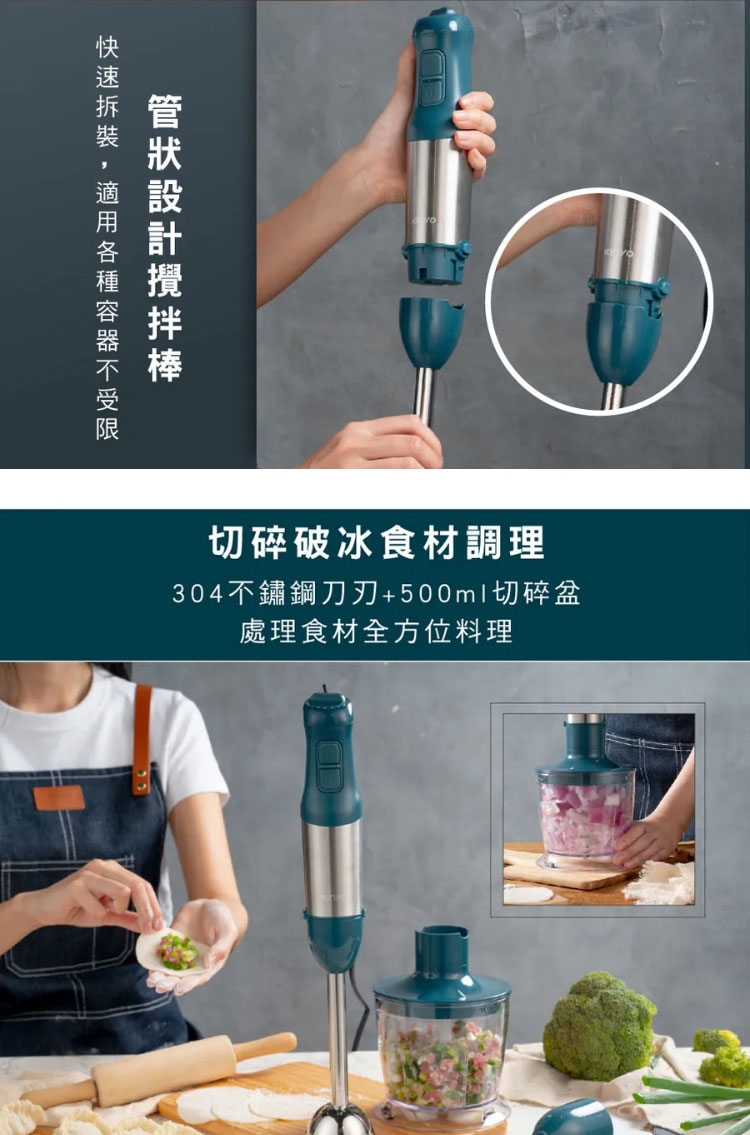 管狀設計攪拌棒

快速拆裝，適用各種容器不受限

KINYO

KINYO

切碎破冰食材調理

304不鏽鋼刀刃+500ml切碎盆

處理食材全方位料理