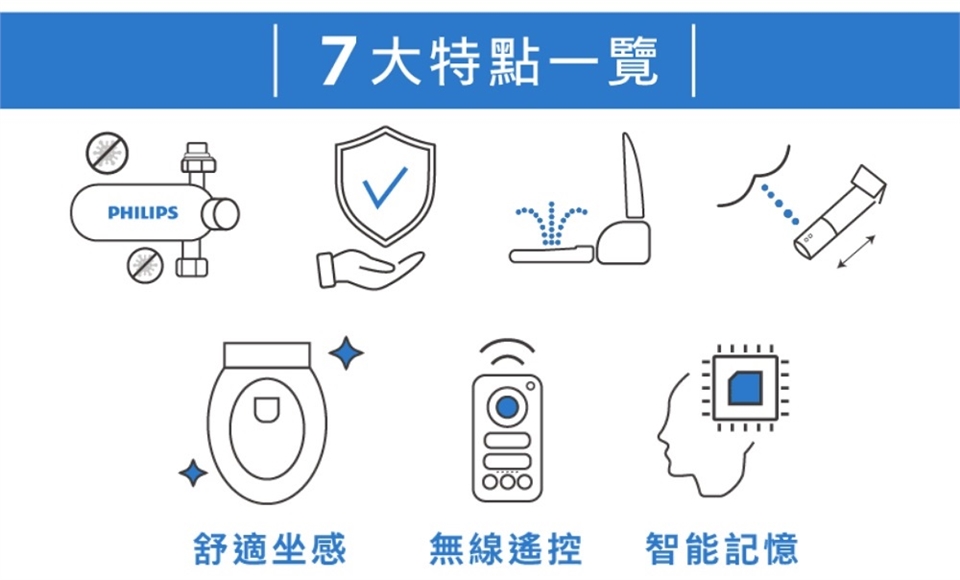 7大特點一覽

PHILIPS

舒適坐感

無線遙控

智能記憶