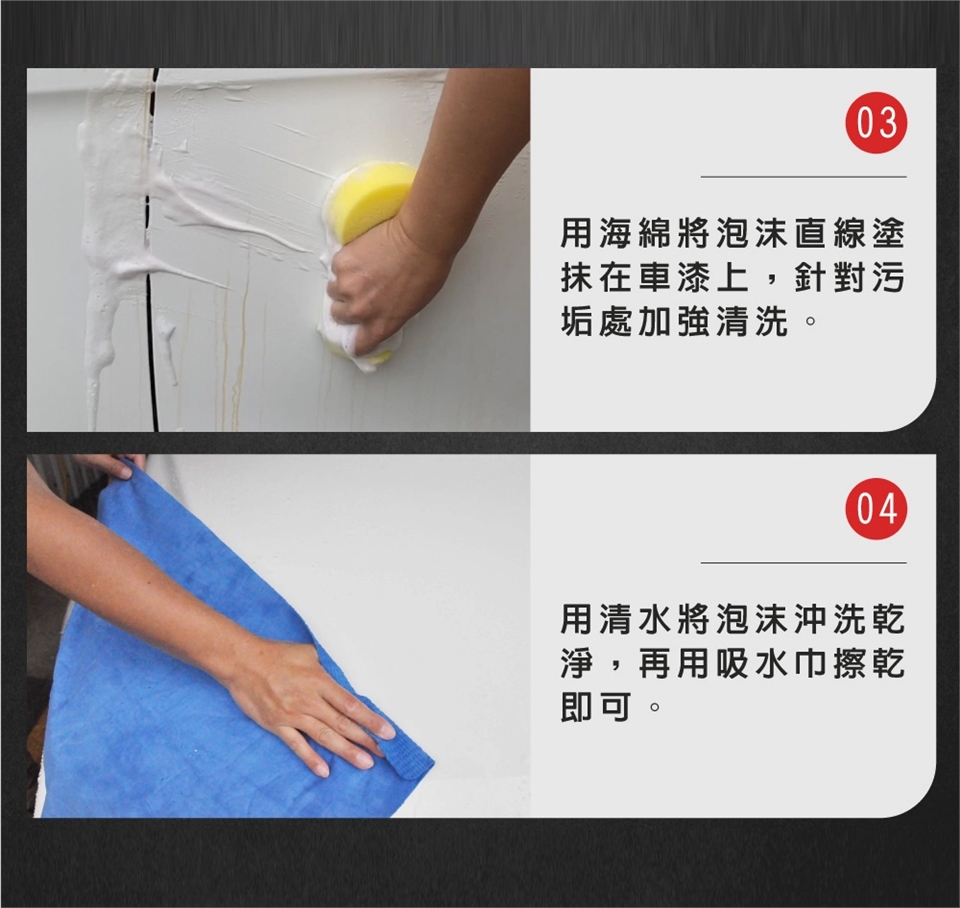 03

用海綿將泡沫直線塗抹在車漆上，針對污垢處加強清洗。

04

用清水將泡沫沖洗乾淨，再用吸水巾擦乾即可。