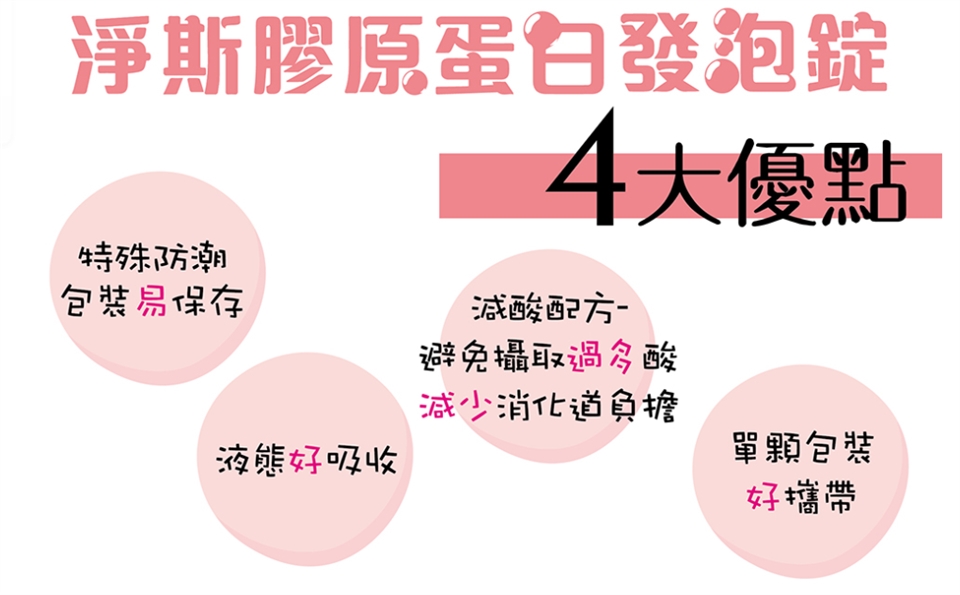 淨斯膠原蛋白發泡錠

4大優點

特殊防潮
包裝易保存

液態好吸收

減酸配方-
避免攝取過多酸
減少消化道負擔

單顆包裝
好攜帶