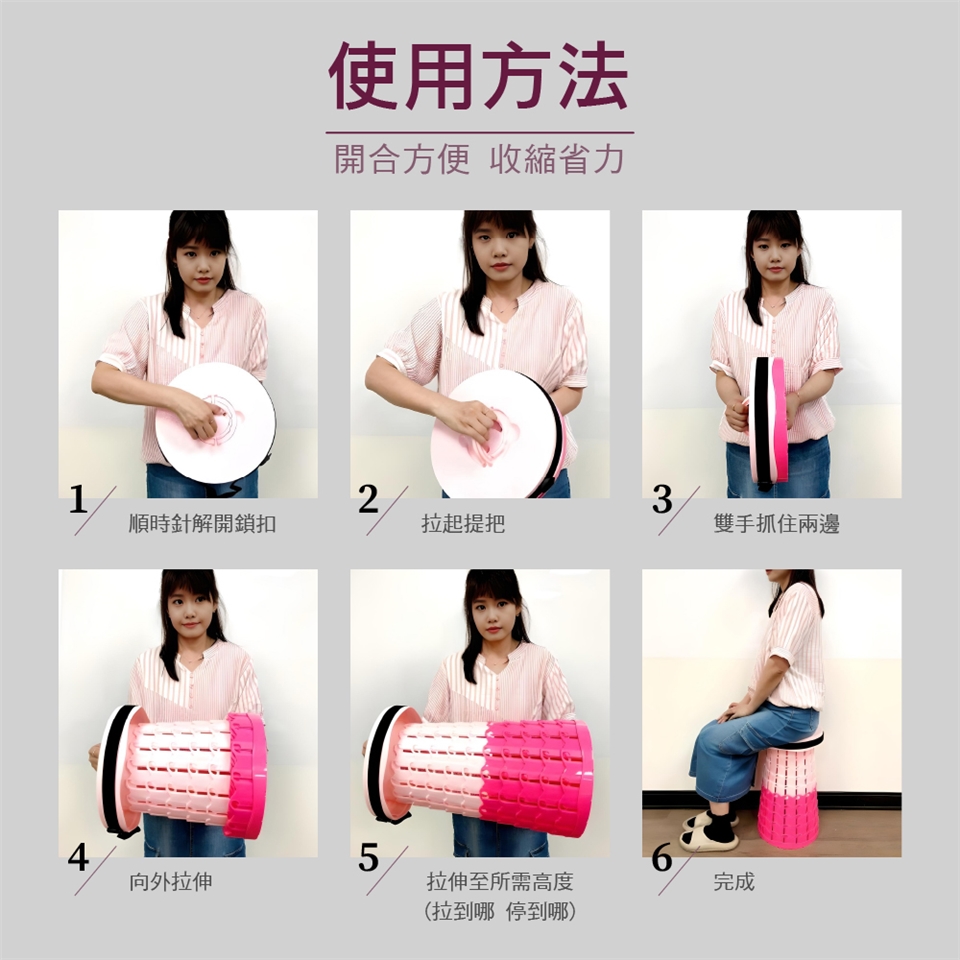 使用方法
開合方便 收縮省力

1 順時針解開鎖扣

2 拉起提把

3 雙手抓住兩邊

4 向外拉伸

5 拉伸至所需高度
(拉到哪 停到哪)

6 完成