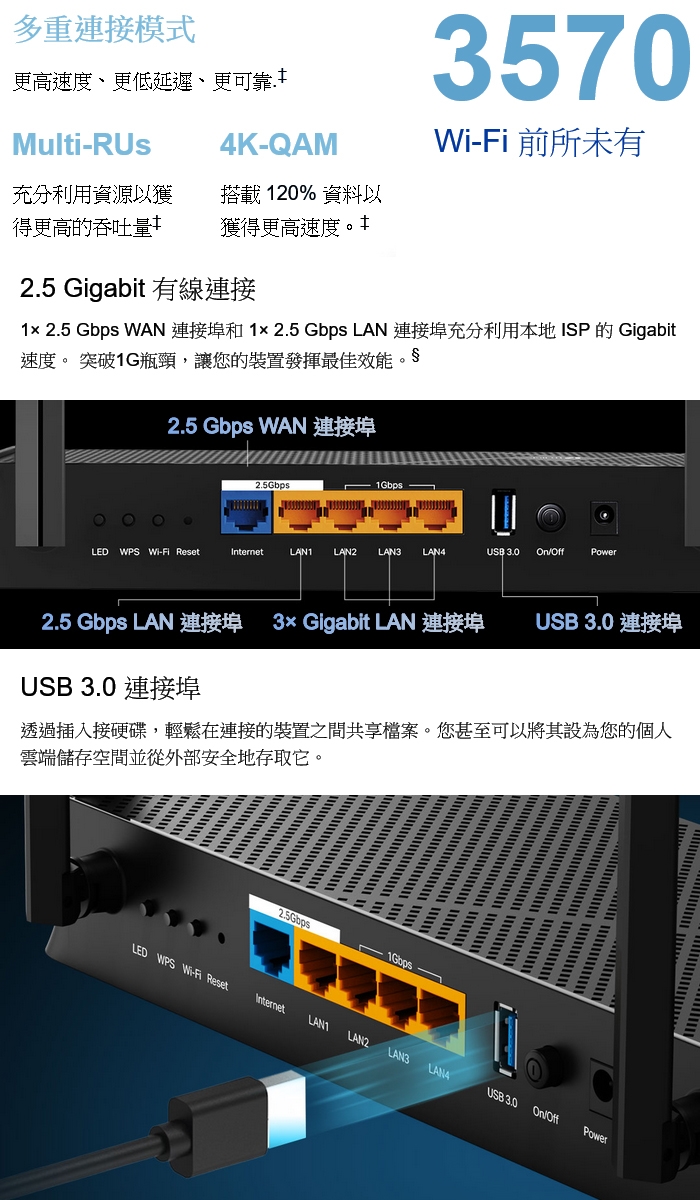 多重連接模式

更高速度、更低延遲、更可靠.‡

3570

Wi-Fi 前所未有

Multi-RUs

充分利用資源以獲得更高的吞吐量‡

4K-QAM

搭載 120% 資料以獲得更高速度。‡

2.5 Gigabit 有線連接

1× 2.5 Gbps WAN 連接埠和 1× 2.5 Gbps LAN 連接埠充分利用本地 ISP 的 Gigabit 速度。 突破1G瓶頸，讓您的裝置發揮最佳效能。§

2.5 Gbps WAN 連接埠

2.5Gbps

1Gbps

LED WPS Wi-Fi Reset Internet LAN1 LAN2 LAN3 LAN4 USB 3.0 On/Off Power

2.5 Gbps LAN 連接埠

3× Gigabit LAN 連接埠

USB 3.0 連接埠

USB 3.0 連接埠

透過插入接硬碟，輕鬆在連接的裝置之間共享檔案。您甚至可以將其設為您的個人雲端儲存空間並從外部安全地存取它。

2.5Gbps

1Gbps

LED WPS Wi-Fi Reset Internet LAN1 LAN2 LAN3 LAN4 USB 3.0 On/Off Power