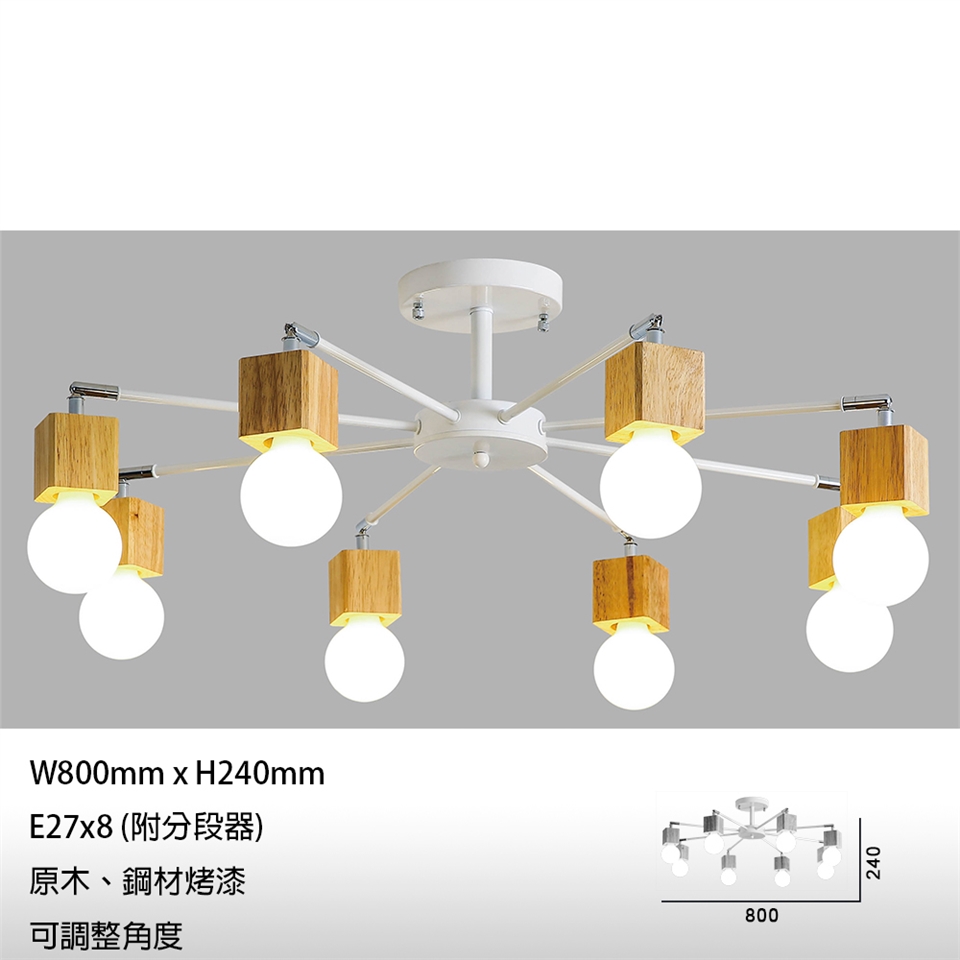 W800mm x H240mm

E27x8 (附分段器)

原木、鋼材烤漆

可調整角度

240

800