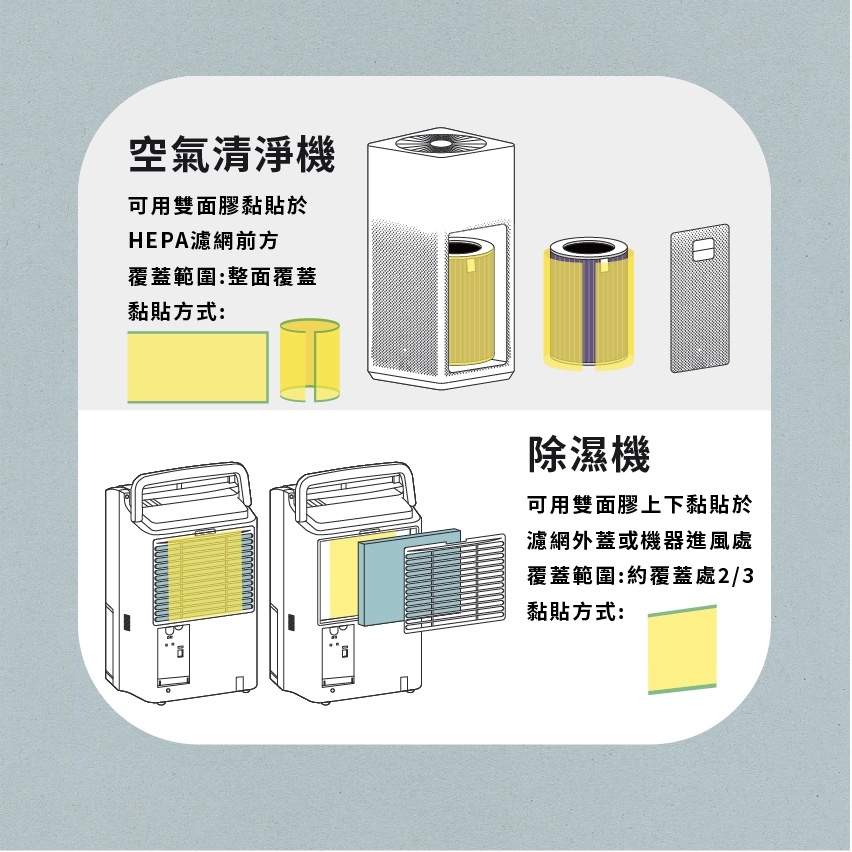 空氣清淨機

可用雙面膠黏貼於
HEPA濾網前方
覆蓋範圍:整面覆蓋
黏貼方式:

除濕機

可用雙面膠上下黏貼於
濾網外蓋或機器進風處
覆蓋範圍:約覆蓋處2/3
黏貼方式: