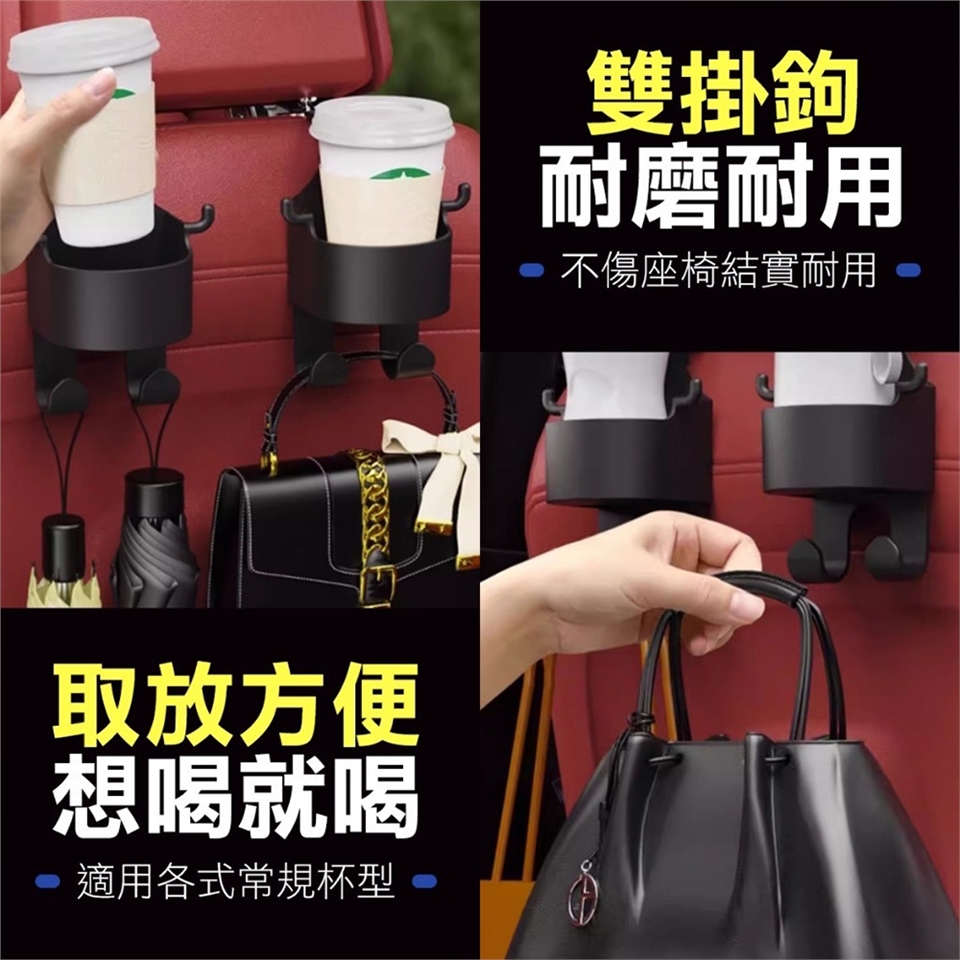 雙掛鉤
耐磨耐用

不傷座椅結實耐用

取放方便
想喝就喝

適用各式常規杯型