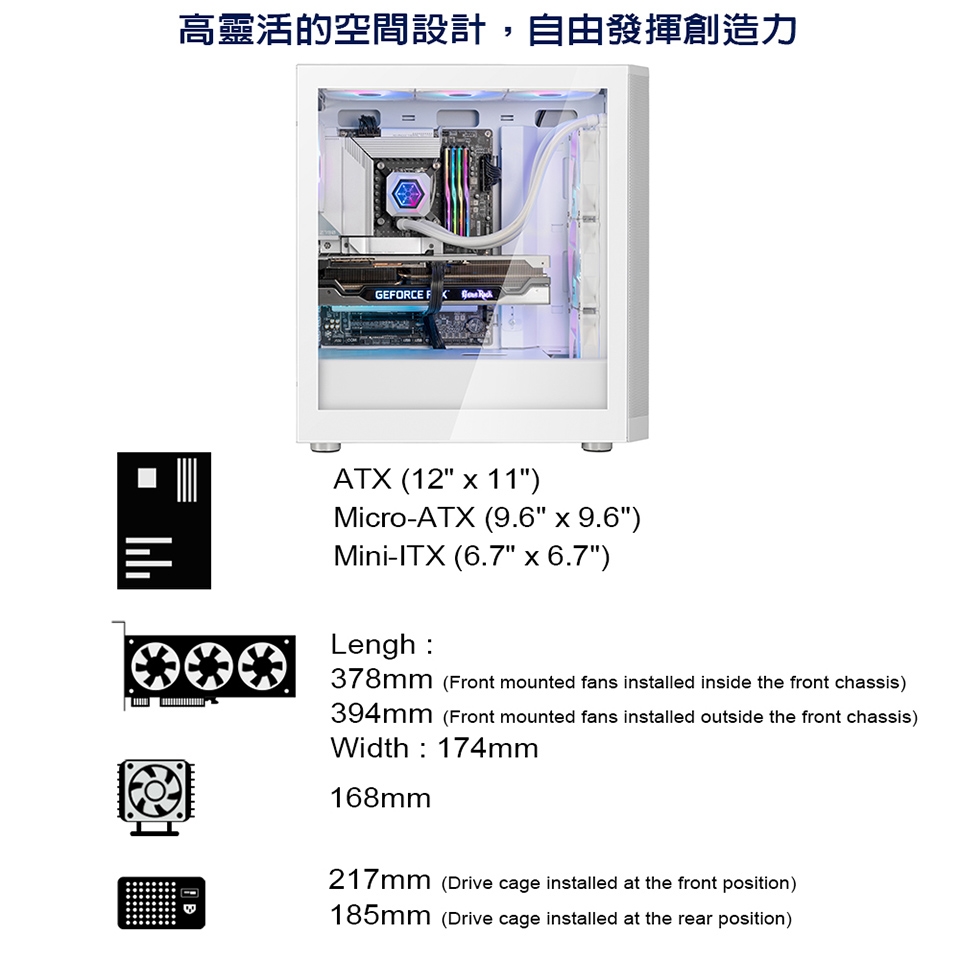 高靈活的空間設計，自由發揮創造力

GEFORCE RTX

ATX (12" x 11")
Micro-ATX (9.6" x 9.6")
Mini-ITX (6.7" x 6.7")

Lengh :
378mm (Front mounted fans installed inside the front chassis)
394mm (Front mounted fans installed outside the front chassis)
Width : 174mm

168mm

217mm (Drive cage installed at the front position)
185mm (Drive cage installed at the rear position)