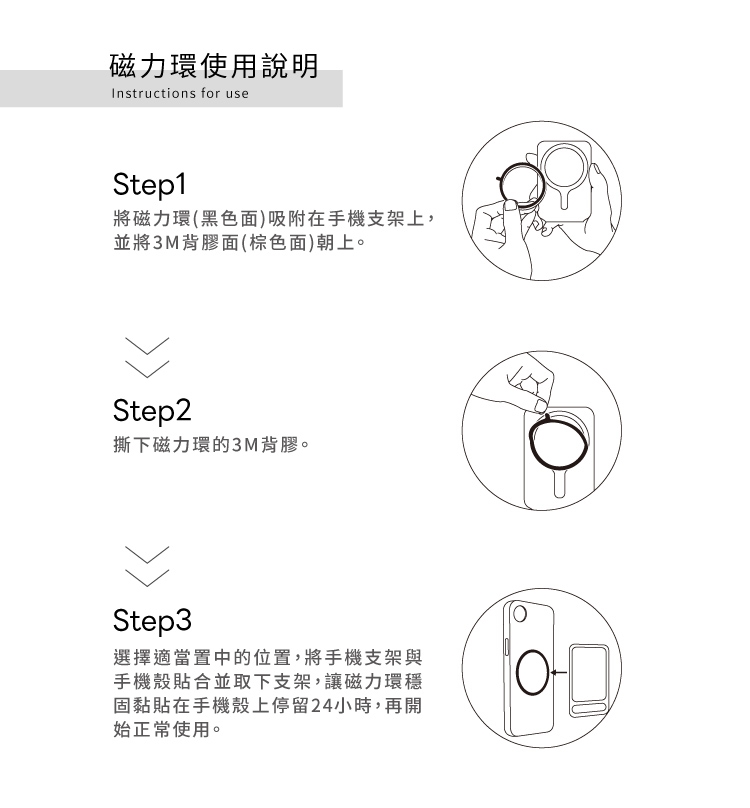 磁力環使用說明
Instructions for use

Step1
將磁力環(黑色面)吸附在手機支架上，並將3M背膠面(棕色面)朝上。

Step2
撕下磁力環的3M背膠。

Step3
選擇適當置中的位置，將手機支架與手機殼貼合並取下支架，讓磁力環穩固黏貼在手機殼上停留24小時，再開始正常使用。