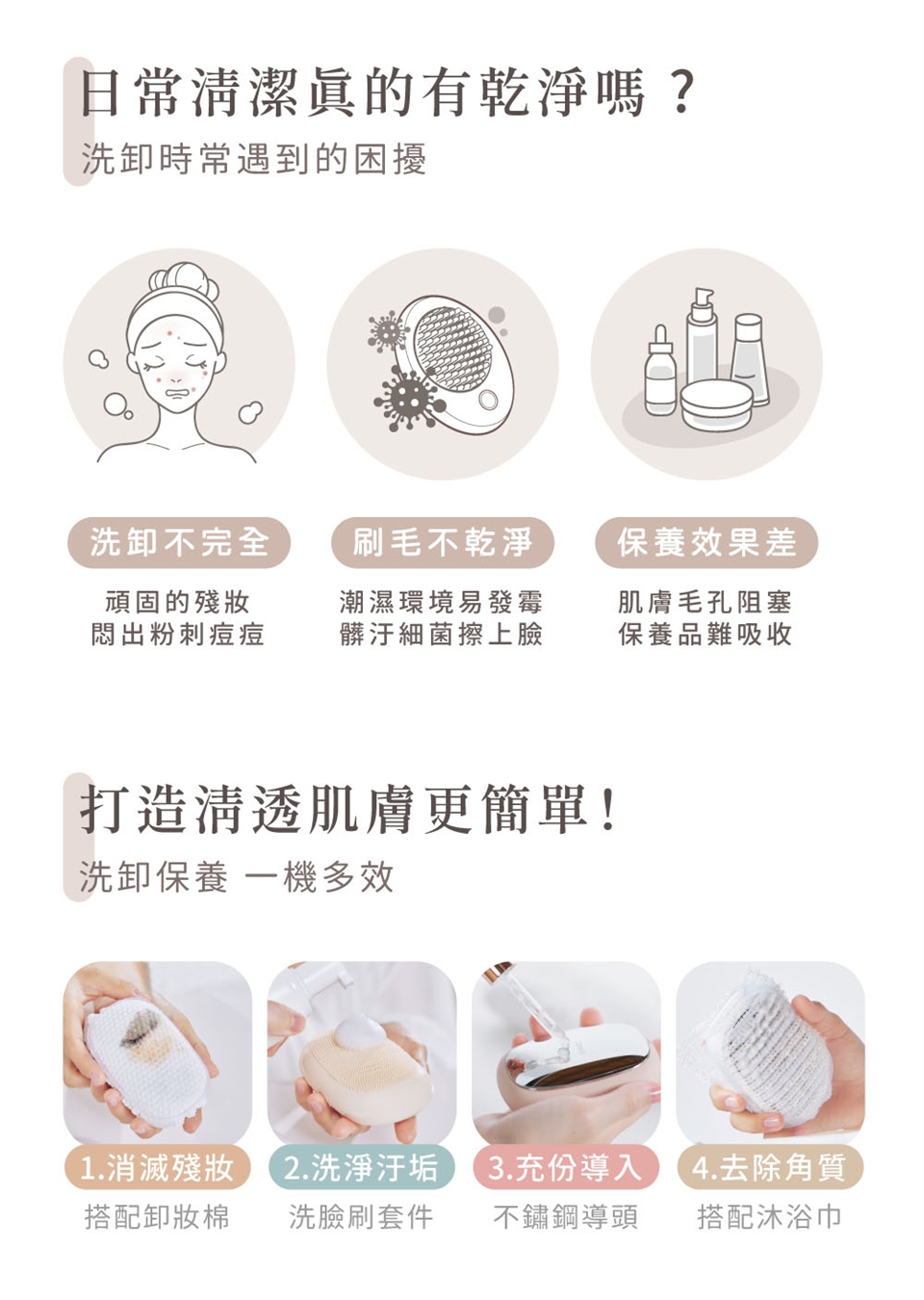 日常清潔真的有乾淨嗎？
洗卸時常遇到的困擾

洗卸不完全
頑固的殘妝
悶出粉刺痘痘

刷毛不乾淨
潮濕環境易發霉
髒汙細菌擦上臉

保養效果差
肌膚毛孔阻塞
保養品難吸收

打造清透肌膚更簡單！
洗卸保養 一機多效

1.消滅殘妝
搭配卸妝棉

2.洗淨汙垢
洗臉刷套件

3.充份導入
不鏽鋼導頭

4.去除角質
搭配沐浴巾