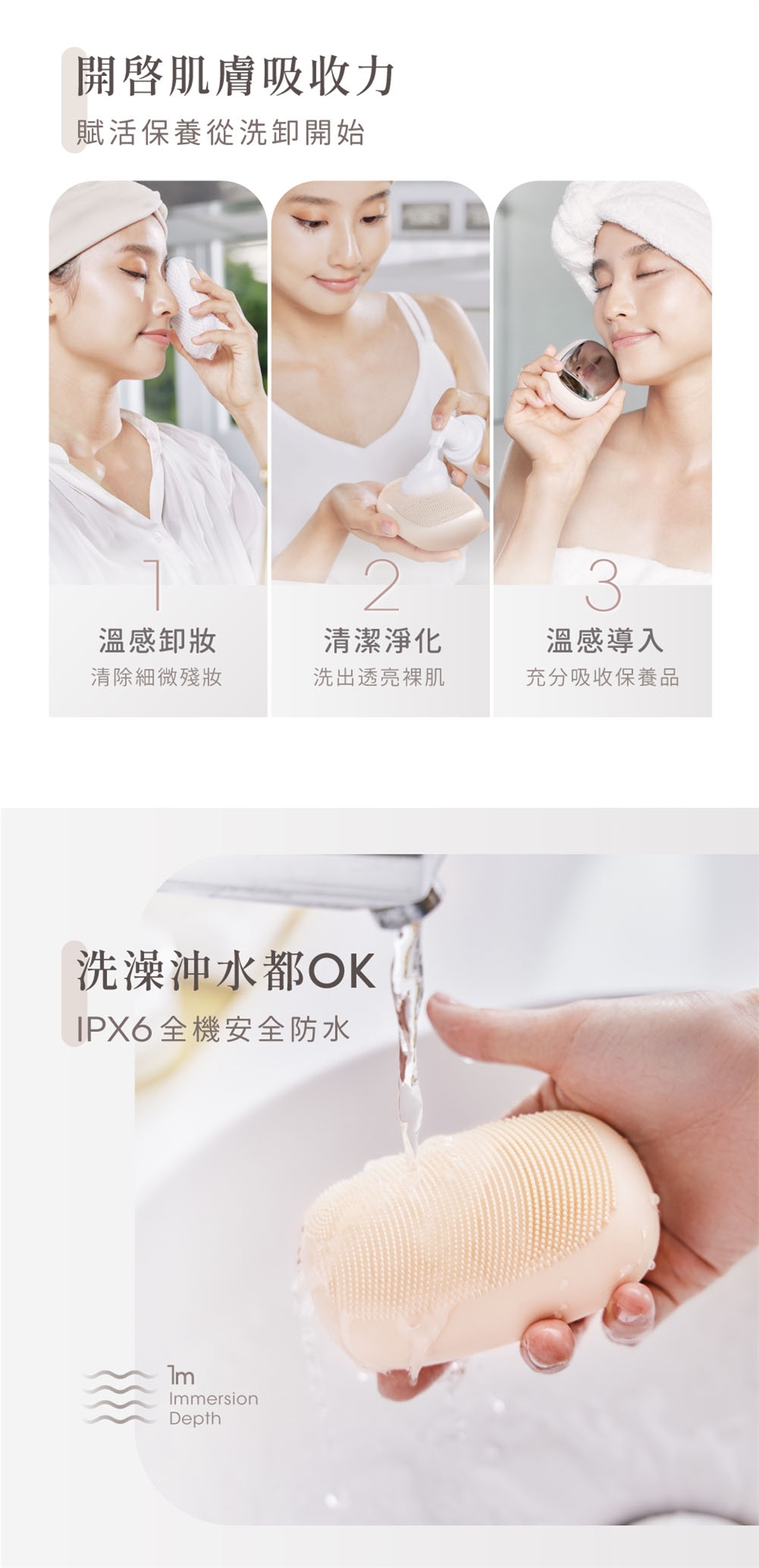 開啓肌膚吸收力
賦活保養從洗卸開始

1
溫感卸妝
清除細微殘妝

2
清潔淨化
洗出透亮裸肌

3
溫感導入
充分吸收保養品

洗澡沖水都OK
IPX6 全機安全防水

1m
Immersion
Depth