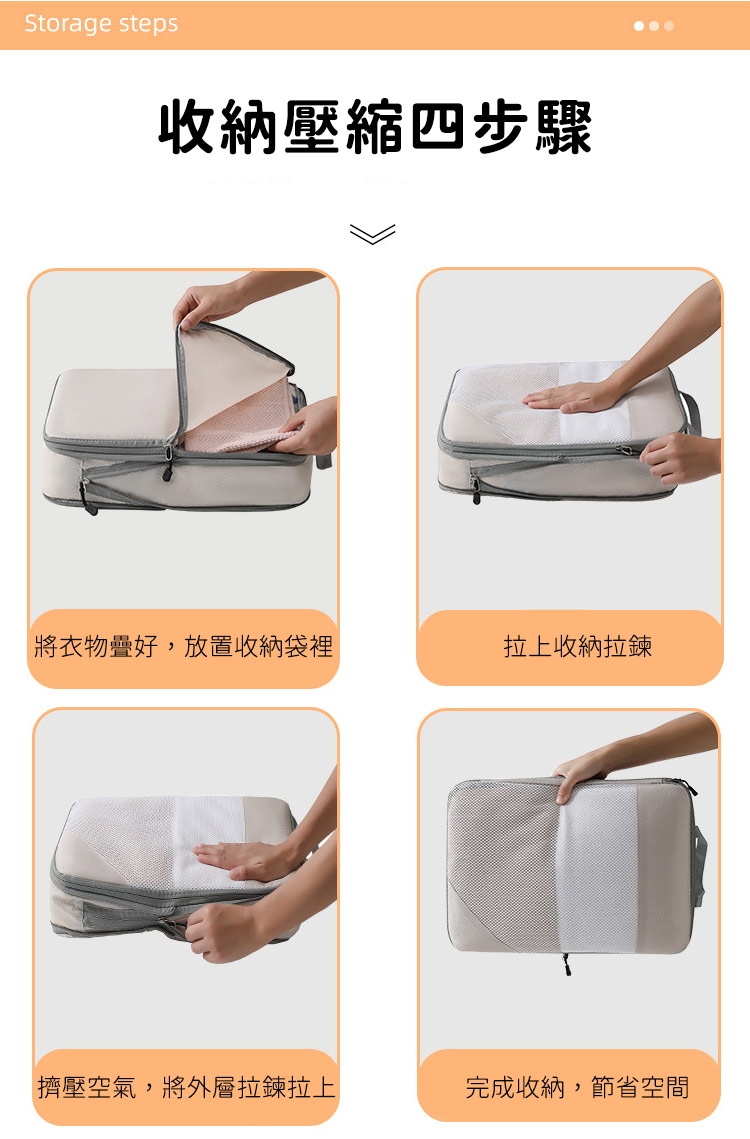 Storage steps

收納壓縮四步驟

將衣物疊好，放置收納袋裡

拉上收納拉鍊

擠壓空氣，將外層拉鍊拉上

完成收納，節省空間