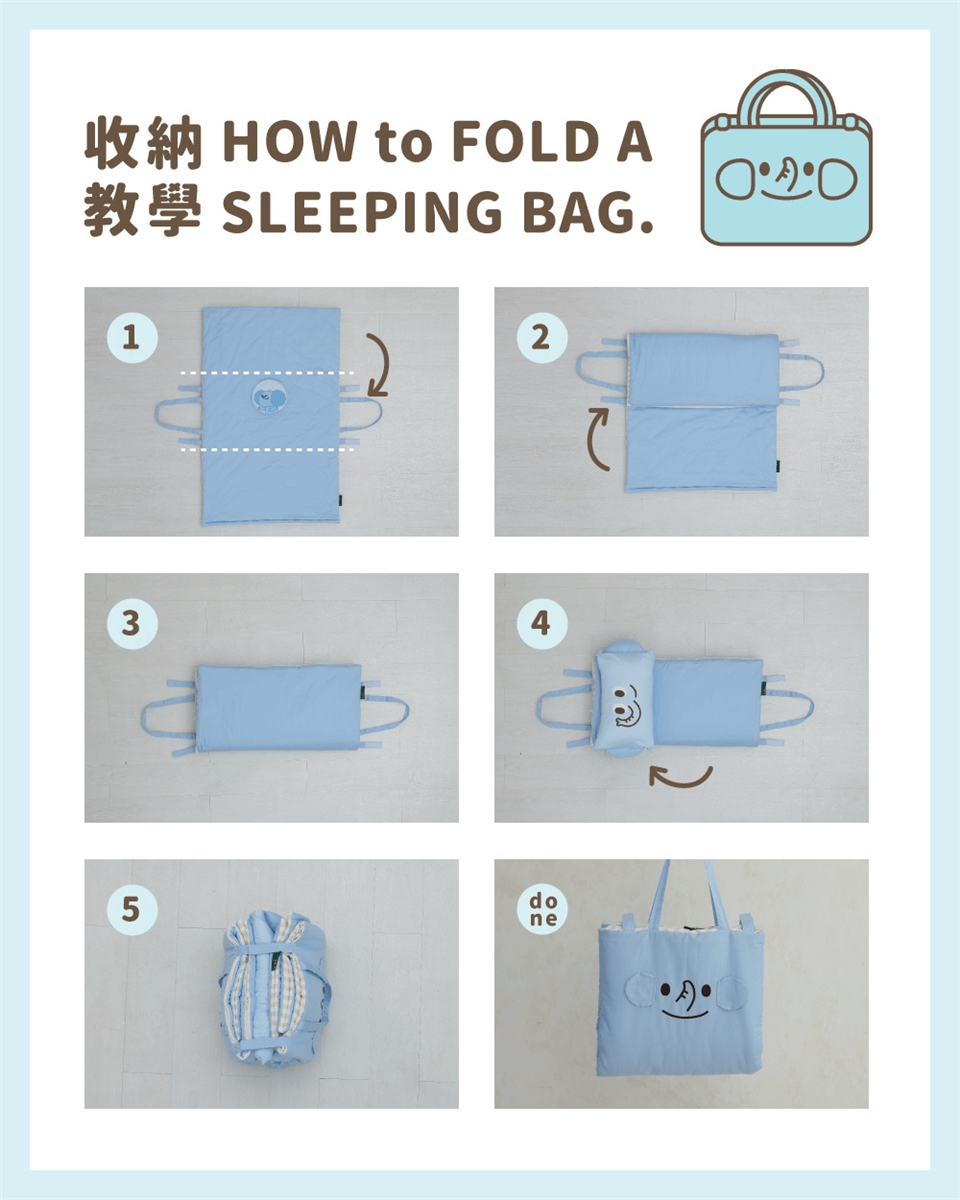 收納 HOW to FOLD A
教學 SLEEPING BAG.

1

2

3

4

5

done