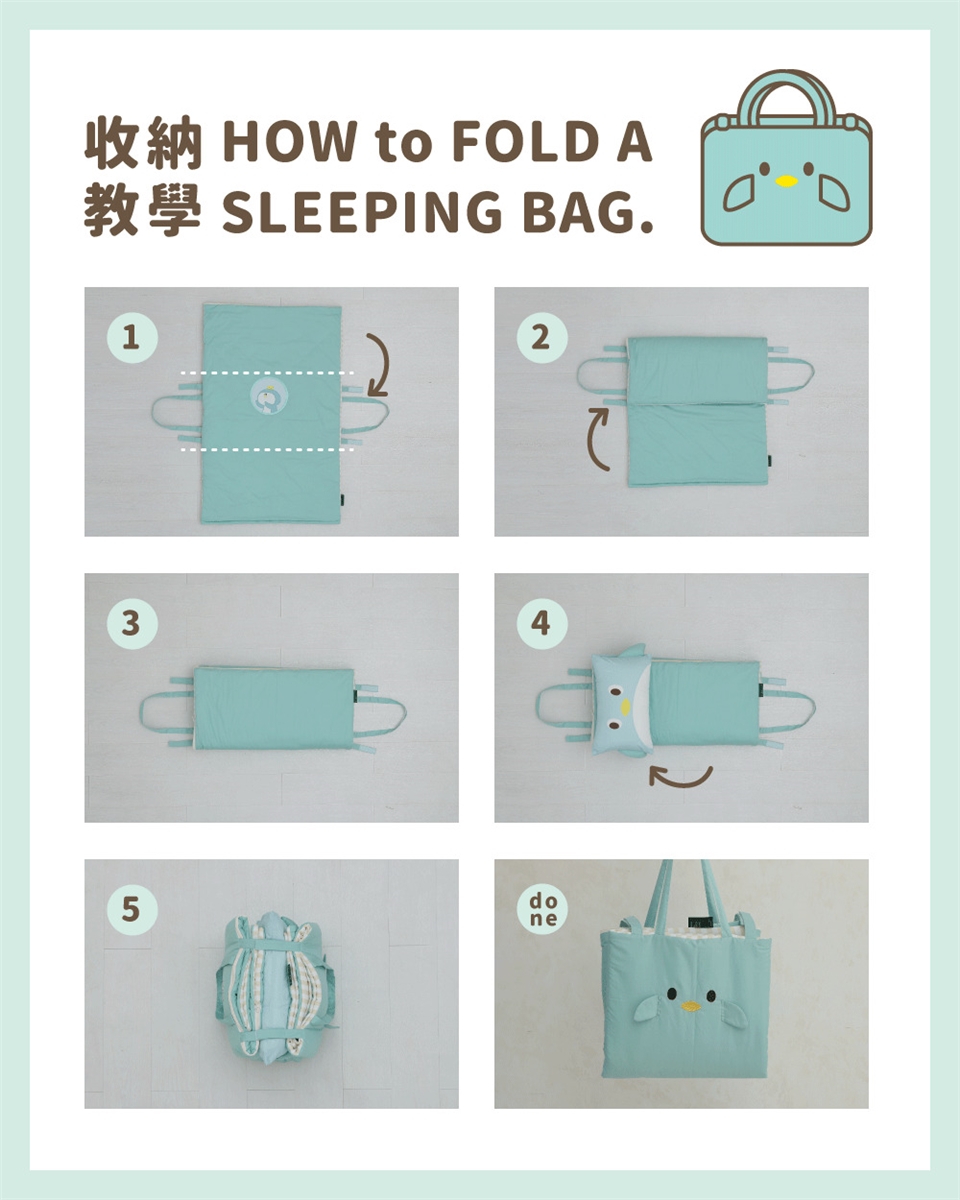 收納 HOW to FOLD A
教學 SLEEPING BAG.

1

2

3

4

5

done