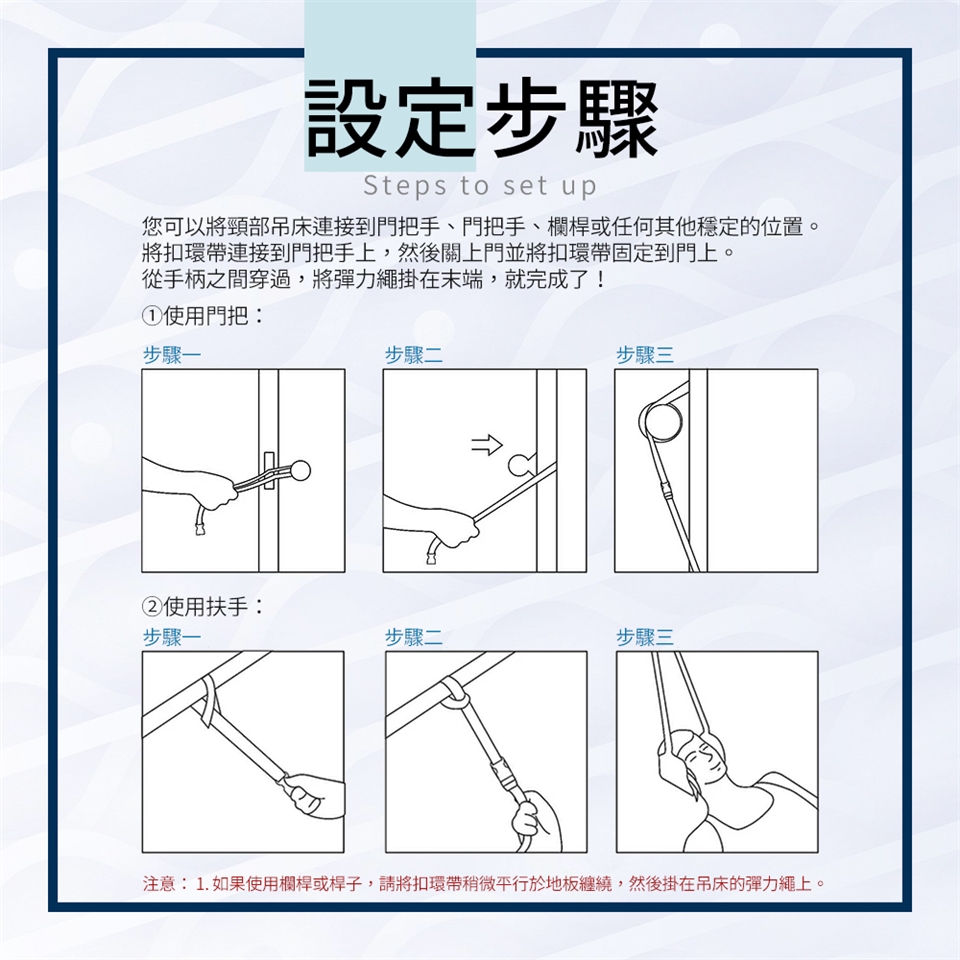 設定步驟
Steps to set up

您可以將頸部吊床連接到門把手、門把手、欄桿或任何其他穩定的位置。
將扣環帶連接到門把手上，然後關上門並將扣環帶固定到門上。
從手柄之間穿過，將彈力繩掛在末端，就完成了！

①使用門把：

步驟一

步驟二

步驟三

②使用扶手：

步驟一

步驟二

步驟三

注意：1. 如果使用欄桿或桿子，請將扣環帶稍微平行於地板纏繞，然後掛在吊床的彈力繩上。