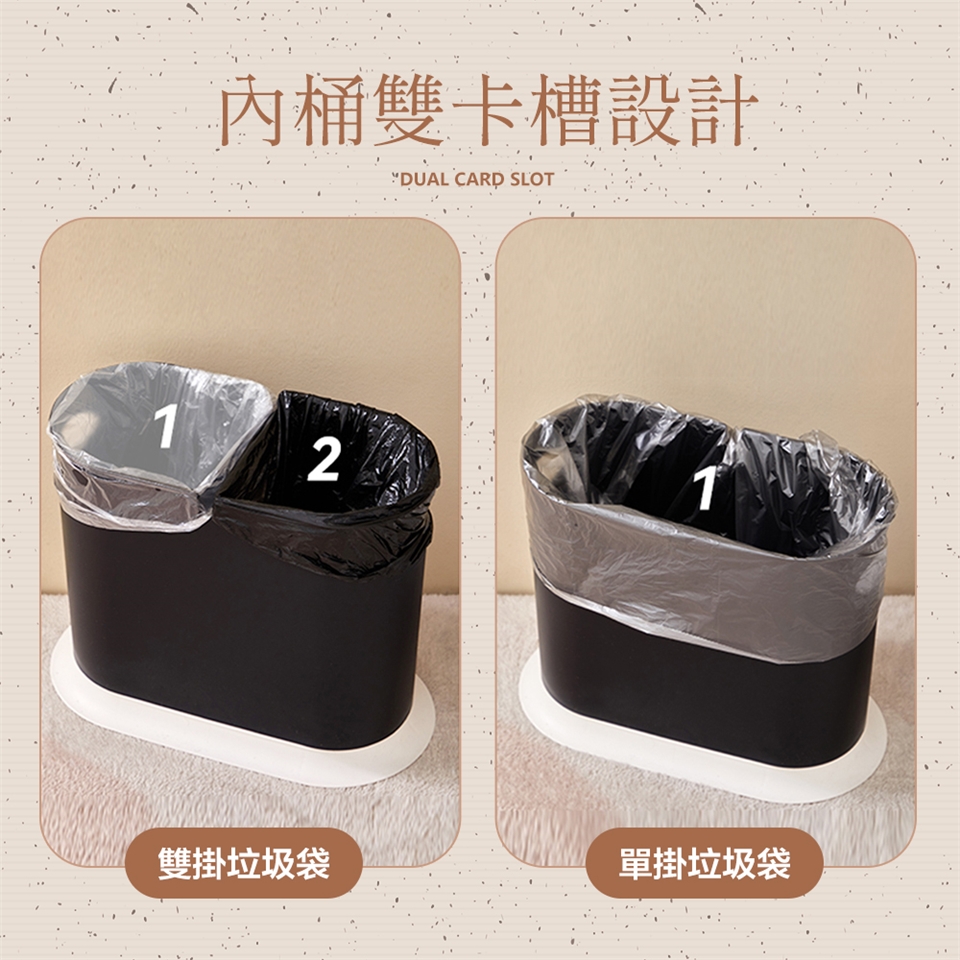 內桶雙卡槽設計

DUAL CARD SLOT

1

2

1

雙掛垃圾袋

單掛垃圾袋