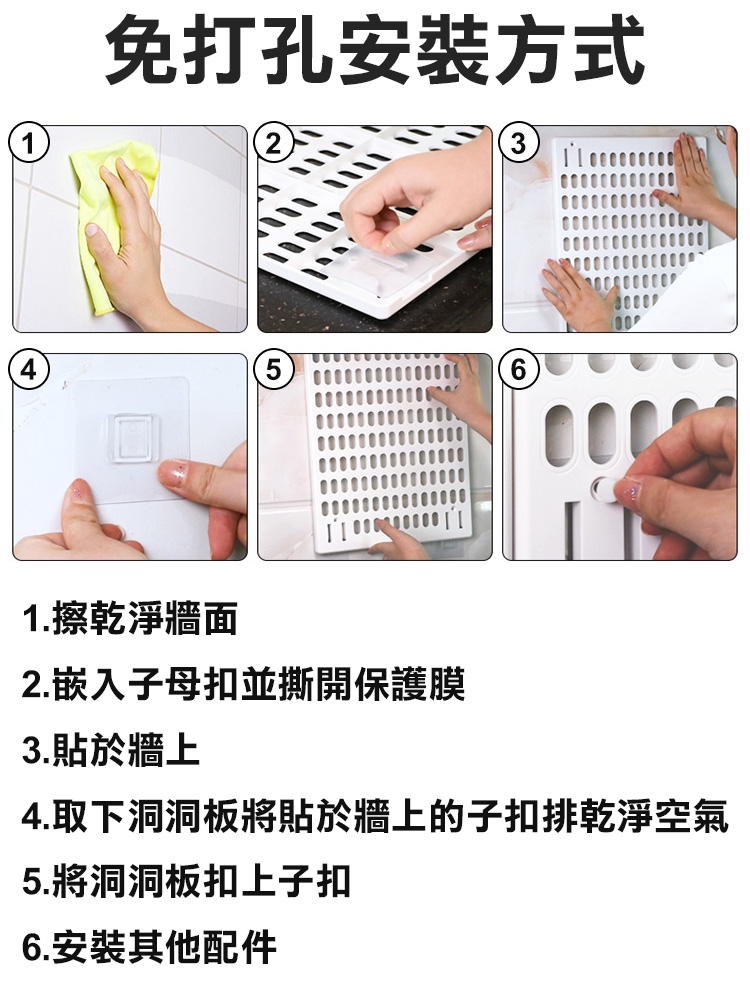 免打孔安裝方式

1

2

3

4

5

6

1.擦乾淨牆面

2.嵌入子母扣並撕開保護膜

3.貼於牆上

4.取下洞洞板將貼於牆上的子扣排乾淨空氣

5.將洞洞板扣上子扣

6.安裝其他配件