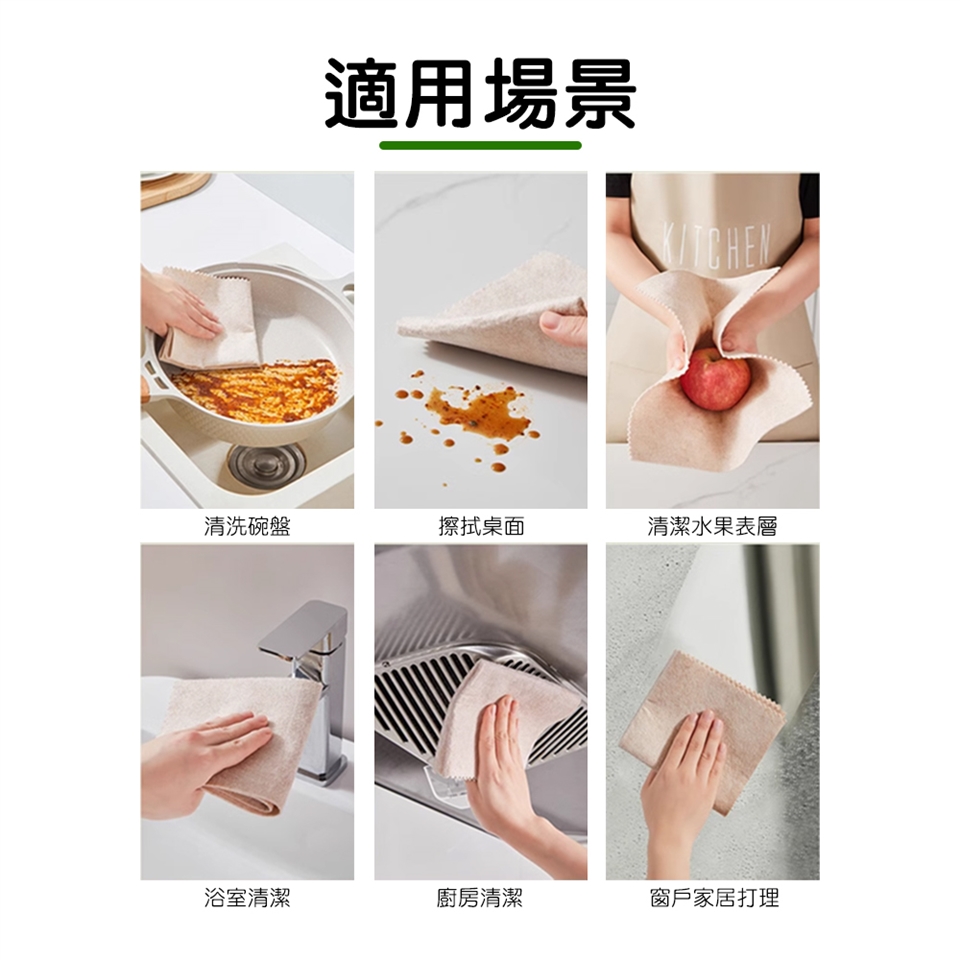 適用場景

KITCHEN

清洗碗盤

擦拭桌面

清潔水果表層

浴室清潔

廚房清潔

窗戶家居打理