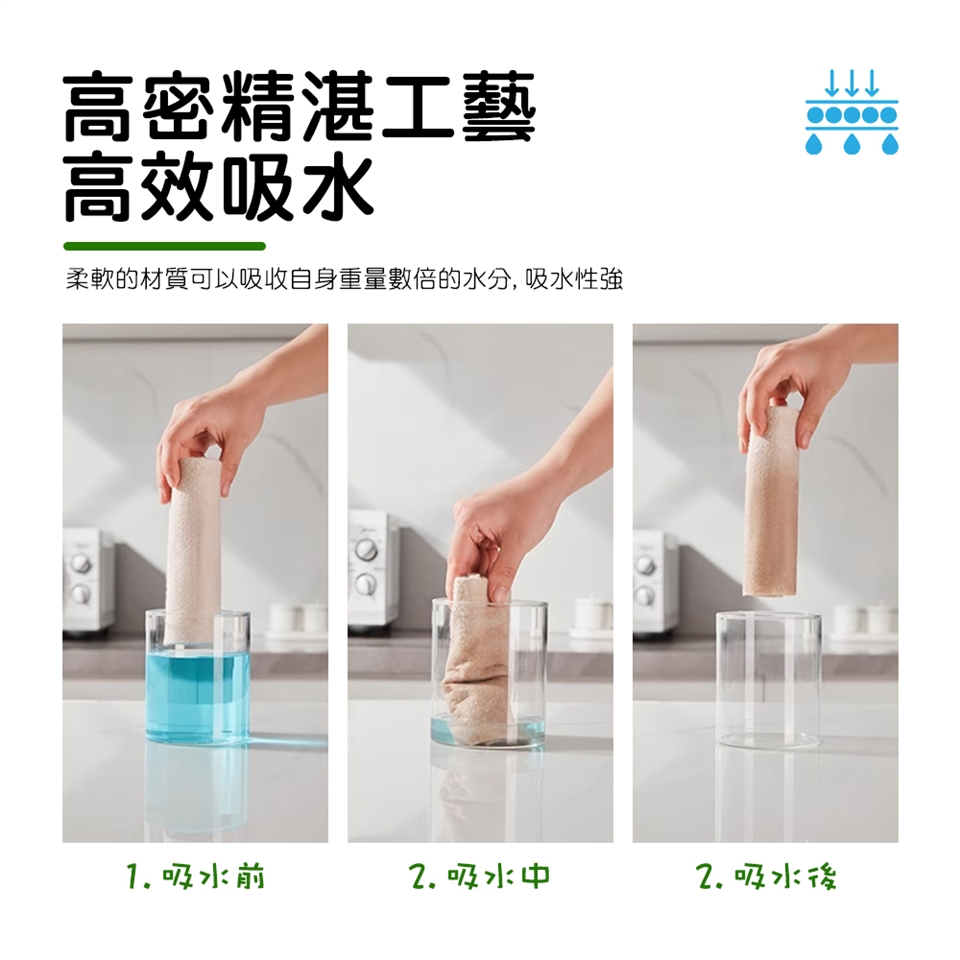 高密精湛工藝
高效吸水

柔軟的材質可以吸收自身重量數倍的水分, 吸水性強

1. 吸水前

2. 吸水中

2. 吸水後