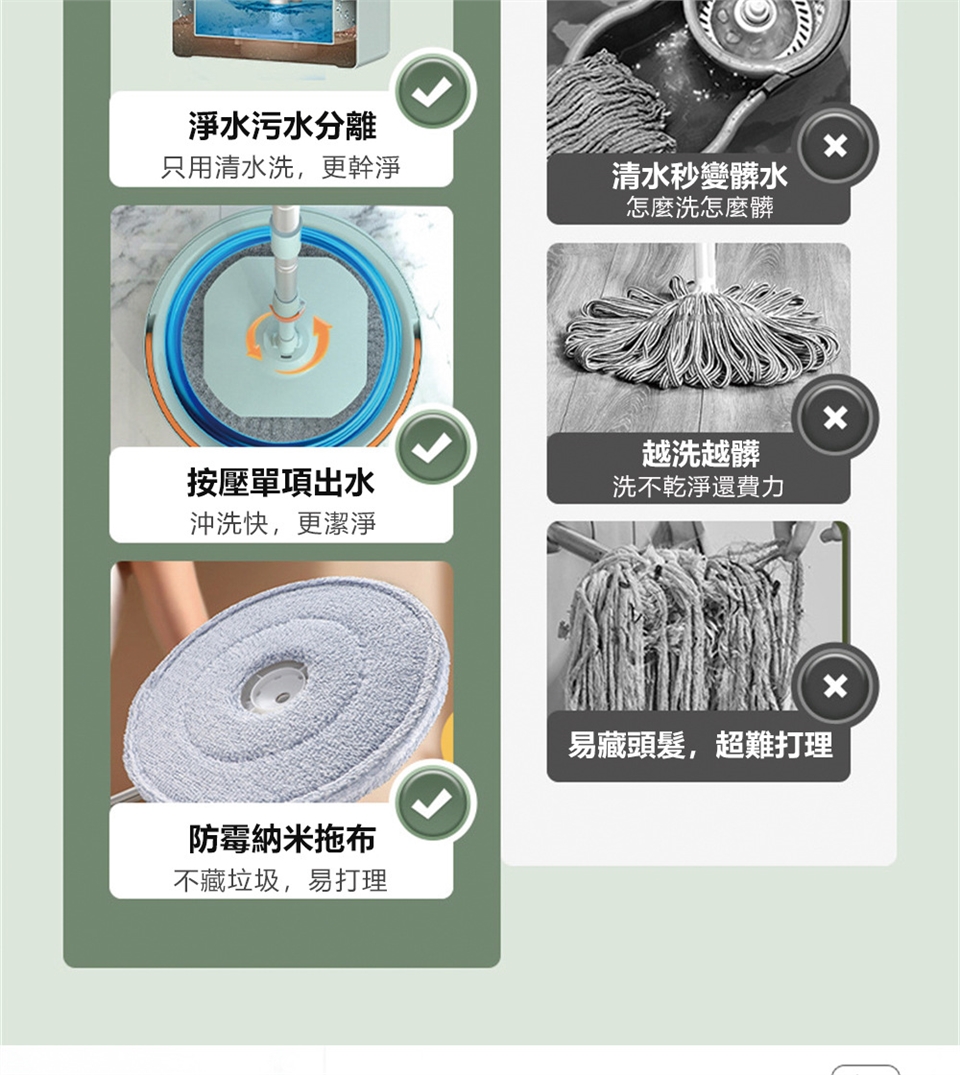 淨水污水分離
只用清水洗，更幹淨

按壓單項出水
沖洗快，更潔淨

防霉納米拖布
不藏垃圾，易打理

清水秒變髒水
怎麼洗怎麼髒

越洗越髒
洗不乾淨還費力

易藏頭髮，超難打理