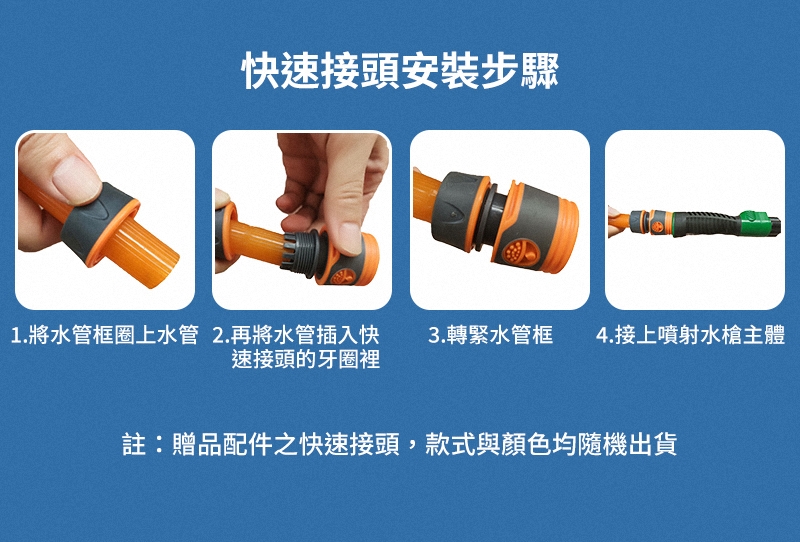 快速接頭安裝步驟

1.將水管框圈上水管

2.再將水管插入快速接頭的牙圈裡

3.轉緊水管框

4.接上噴射水槍主體

註：贈品配件之快速接頭，款式與顏色均隨機出貨