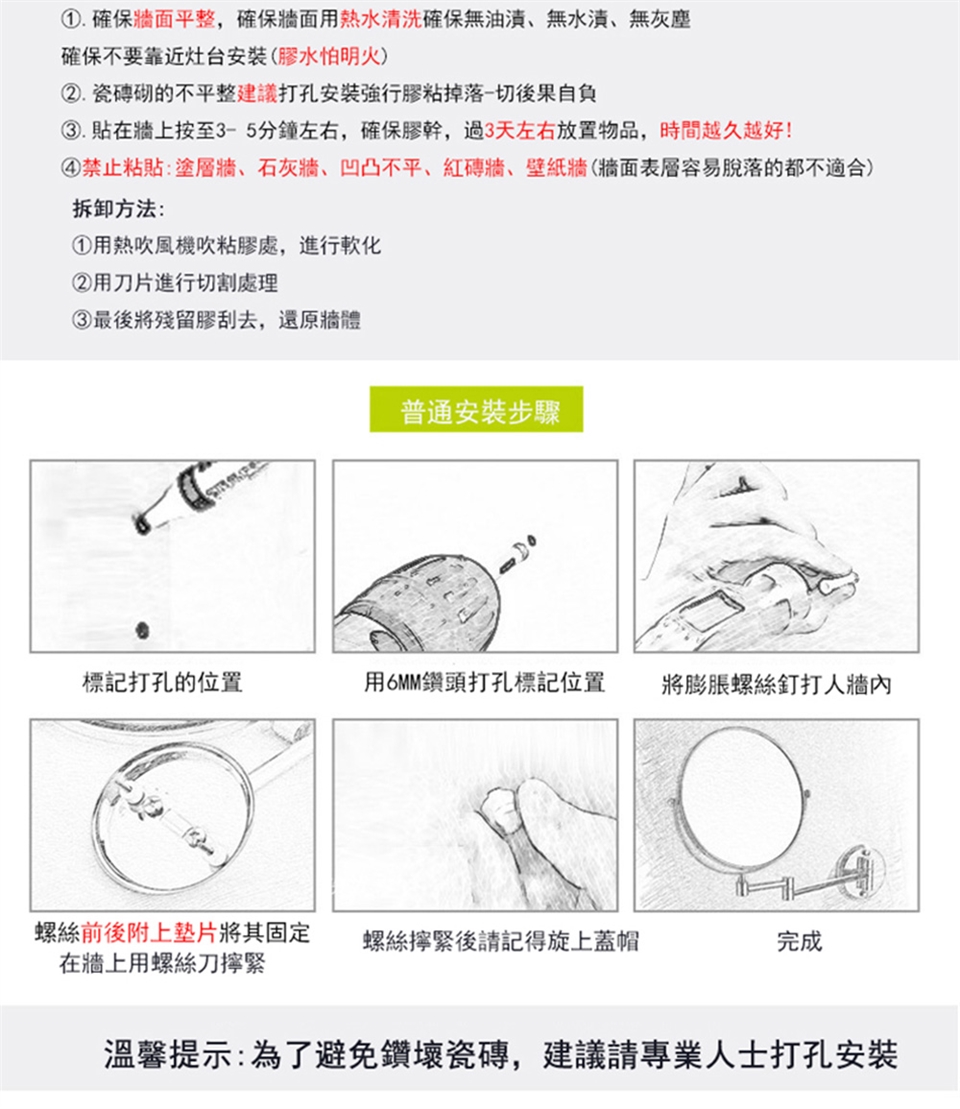 ①. 確保牆面平整，確保牆面用熱水清洗確保無油漬、無水漬、無灰塵
確保不要靠近灶台安裝（膠水怕明火）
②. 瓷磚砌的不平整建議打孔安裝強行膠粘掉落-切後果自負
③. 貼在牆上按至3- 5分鐘左右，確保膠幹，過3天左右放置物品，時間越久越好！
④禁止粘貼：塗層牆、石灰牆、凹凸不平、紅磚牆、壁紙牆（牆面表層容易脫落的都不適合）

拆卸方法：
①用熱吹風機吹粘膠處，進行軟化
②用刀片進行切割處理
③最後將殘留膠刮去，還原牆體

普通安裝步驟

標記打孔的位置

用6MM鑽頭打孔標記位置

將膨脹螺絲釘打人牆內

螺絲前後附上墊片將其固定在牆上用螺絲刀擰緊

螺絲擰緊後請記得旋上蓋帽

完成

溫馨提示：為了避免鑽壞瓷磚，建議請專業人士打孔安裝