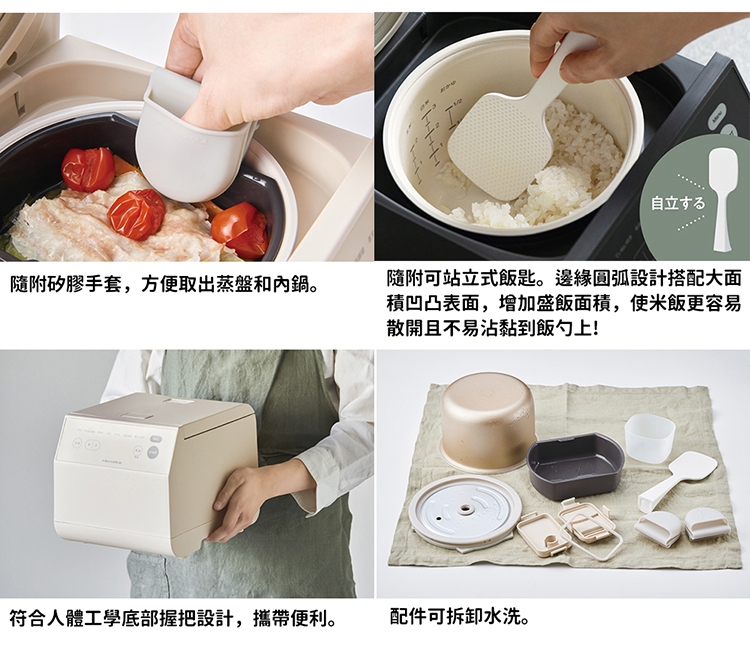 自立する

隨附矽膠手套，方便取出蒸盤和內鍋。

隨附可站立式飯匙。邊緣圓弧設計搭配大面積凹凸表面，增加盛飯面積，使米飯更容易散開且不易沾黏到飯勺上!

符合人體工學底部握把設計，攜帶便利。

配件可拆卸水洗。