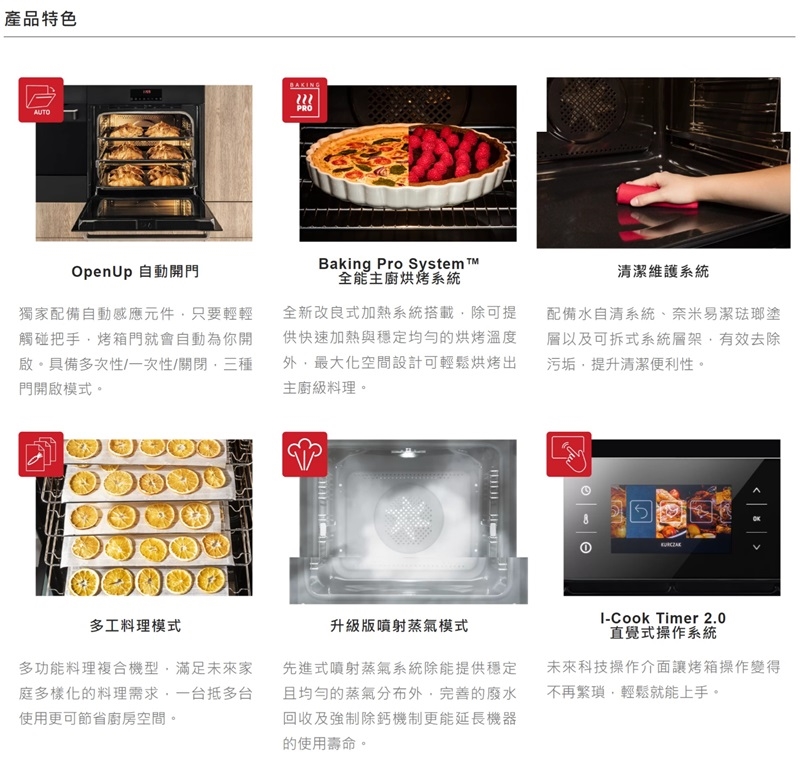 產品特色

AUTO

OpenUp 自動開門

獨家配備自動感應元件，只要輕輕觸碰把手，烤箱門就會自動為你開啟。具備多次性/一次性/關閉，三種門開啟模式。

BAKING PRO

Baking Pro System™
全能主廚烘烤系統

全新改良式加熱系統搭載，除可提供快速加熱與穩定均勻的烘烤溫度外，最大化空間設計可輕鬆烘烤出主廚級料理。

清潔維護系統

配備水自清系統、奈米易潔琺瑯塗層以及可拆式系統層架，有效去除污垢，提升清潔便利性。

多工料理模式

多功能料理複合機型，滿足未來家庭多樣化的料理需求，一台抵多台使用更可節省廚房空間。

升級版噴射蒸氣模式

先進式噴射蒸氣系統除能提供穩定且均勻的蒸氣分布外，完善的廢水回收及強制除鈣機制更能延長機器的使用壽命。

OK

KURCZAK

I-Cook Timer 2.0
直覺式操作系統

未來科技操作介面讓烤箱操作變得不再繁瑣，輕鬆就能上手。