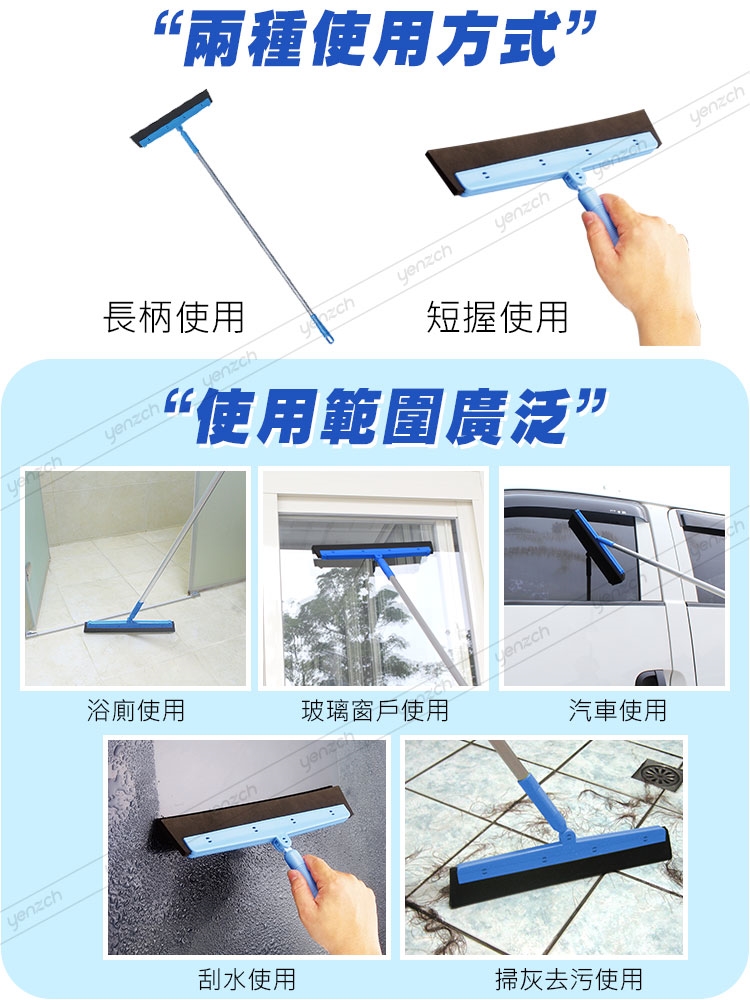 “兩種使用方式”

長柄使用

短握使用

“使用範圍廣泛”

浴廁使用

玻璃窗戶使用

汽車使用

刮水使用

掃灰去污使用

yenzch