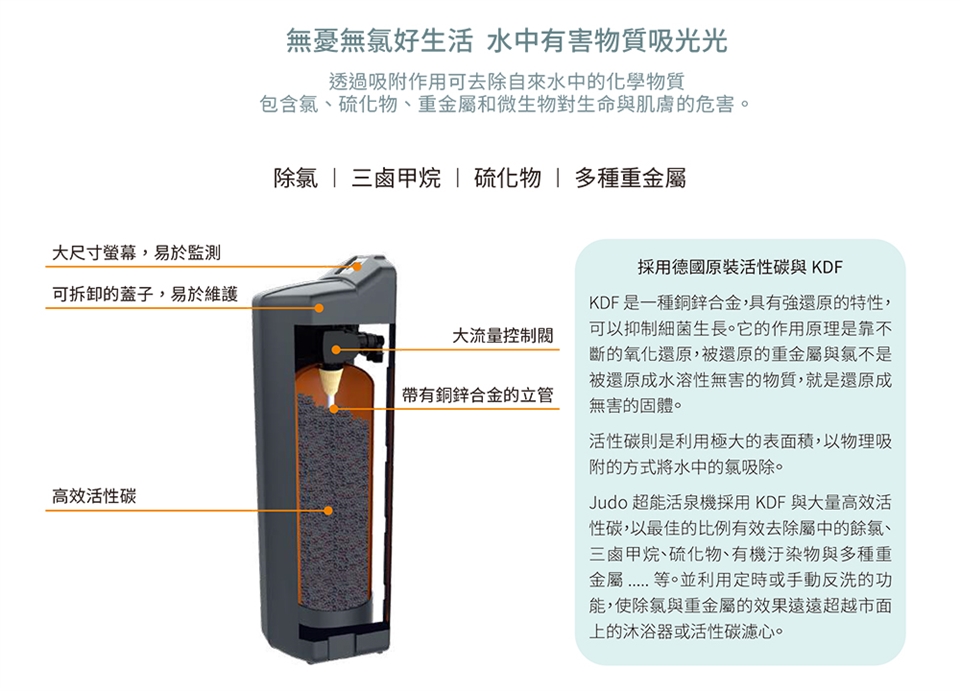 無憂無氯好生活 水中有害物質吸光光

透過吸附作用可去除自來水中的化學物質
包含氯、硫化物、重金屬和微生物對生命與肌膚的危害。

除氯 | 三鹵甲烷 | 硫化物 | 多種重金屬

大尺寸螢幕，易於監測

可拆卸的蓋子，易於維護

大流量控制閥

帶有銅鋅合金的立管

高效活性碳

採用德國原裝活性碳與 KDF

KDF 是一種銅鋅合金，具有強還原的特性，可以抑制細菌生長。它的作用原理是靠不斷的氧化還原，被還原的重金屬與氯不是被還原成水溶性無害的物質，就是還原成無害的固體。

活性碳則是利用極大的表面積，以物理吸附的方式將水中的氯吸除。

Judo 超能活泉機採用 KDF 與大量高效活性碳，以最佳的比例有效去除屬中的餘氯、三鹵甲烷、硫化物、有機汙染物與多種重金屬 ..... 等。並利用定時或手動反洗的功能，使除氯與重金屬的效果遠遠超越市面上的沐浴器或活性碳濾心。