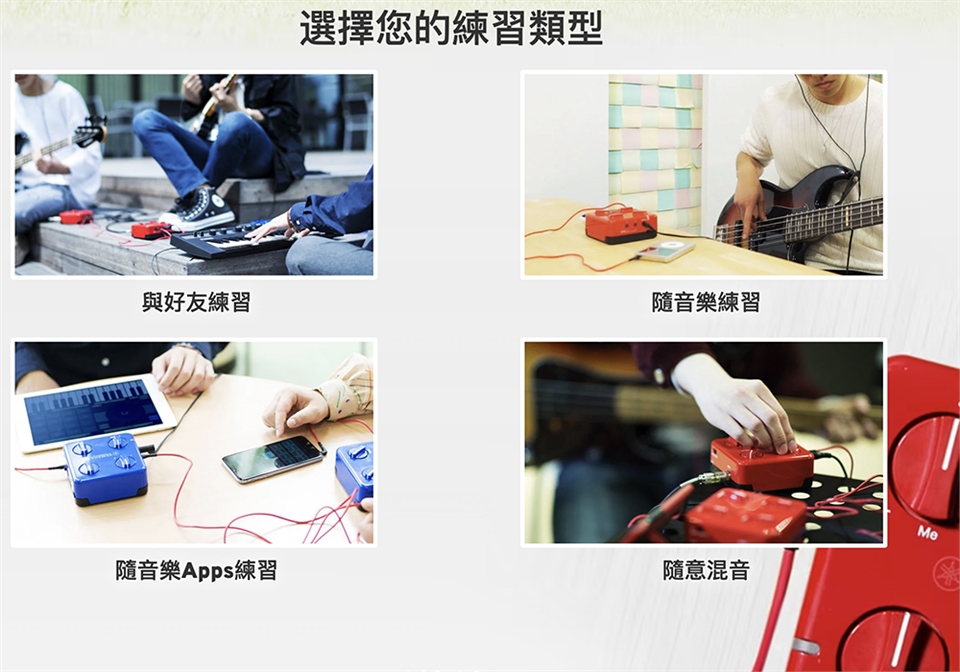 選擇您的練習類型

與好友練習

隨音樂練習

隨音樂Apps練習

隨意混音

Me