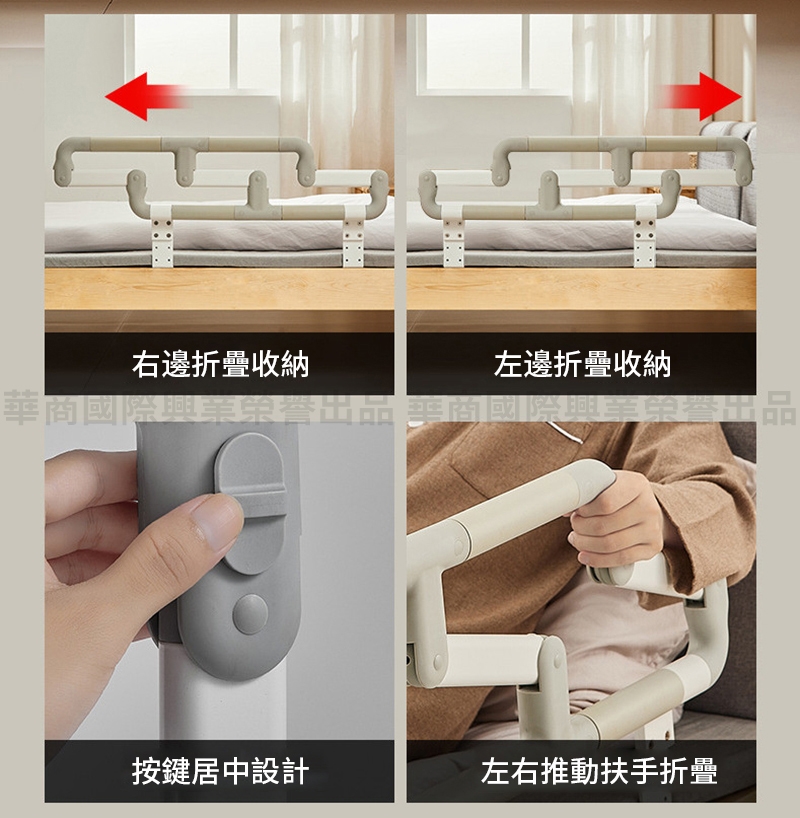 右邊折疊收納

左邊折疊收納

華商國際興業榮譽出品 華商國際興業榮譽出品

按鍵居中設計

左右推動扶手折疊