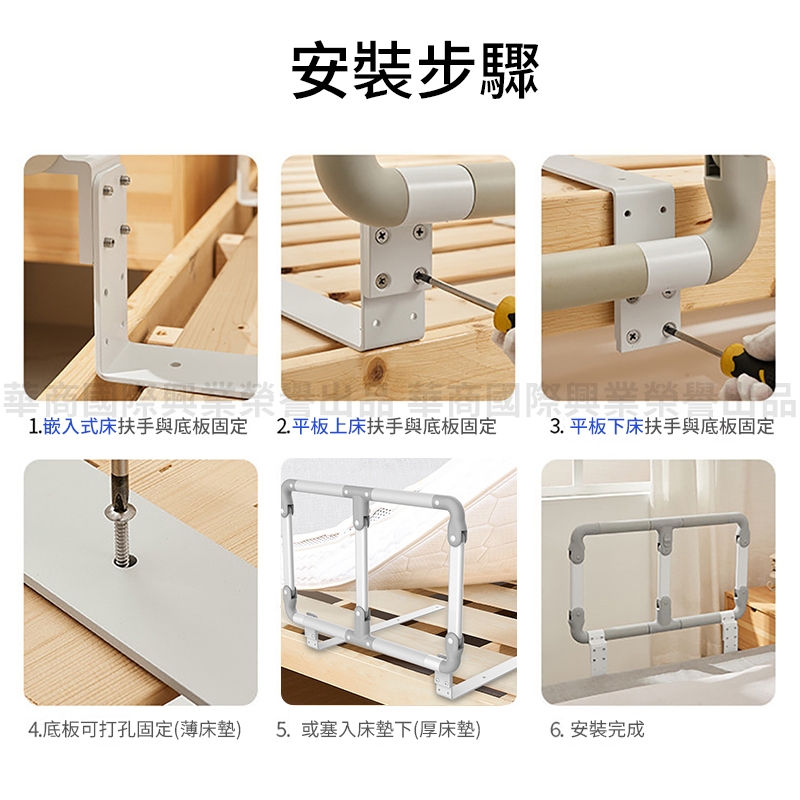 安裝步驟

華商國際興業榮譽出品 華商國際興業榮譽出品

1.嵌入式床扶手與底板固定

2.平板上床扶手與底板固定

3. 平板下床扶手與底板固定

4.底板可打孔固定(薄床墊)

5. 或塞入床墊下(厚床墊)

6. 安裝完成