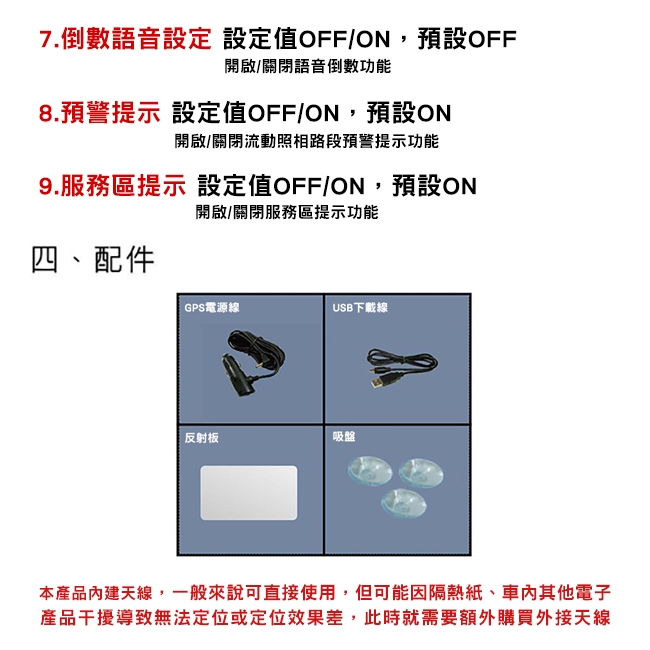 7.倒數語音設定 設定值OFF/ON，預設OFF
開啟/關閉語音倒數功能

8.預警提示 設定值OFF/ON，預設ON
開啟/關閉流動照相路段預警提示功能

9.服務區提示 設定值OFF/ON，預設ON
開啟/關閉服務區提示功能

四、配件

GPS電源線

USB下載線

反射板

吸盤

本產品內建天線，一般來說可直接使用，但可能因隔熱紙、車內其他電子產品干擾導致無法定位或定位效果差，此時就需要額外購買外接天線