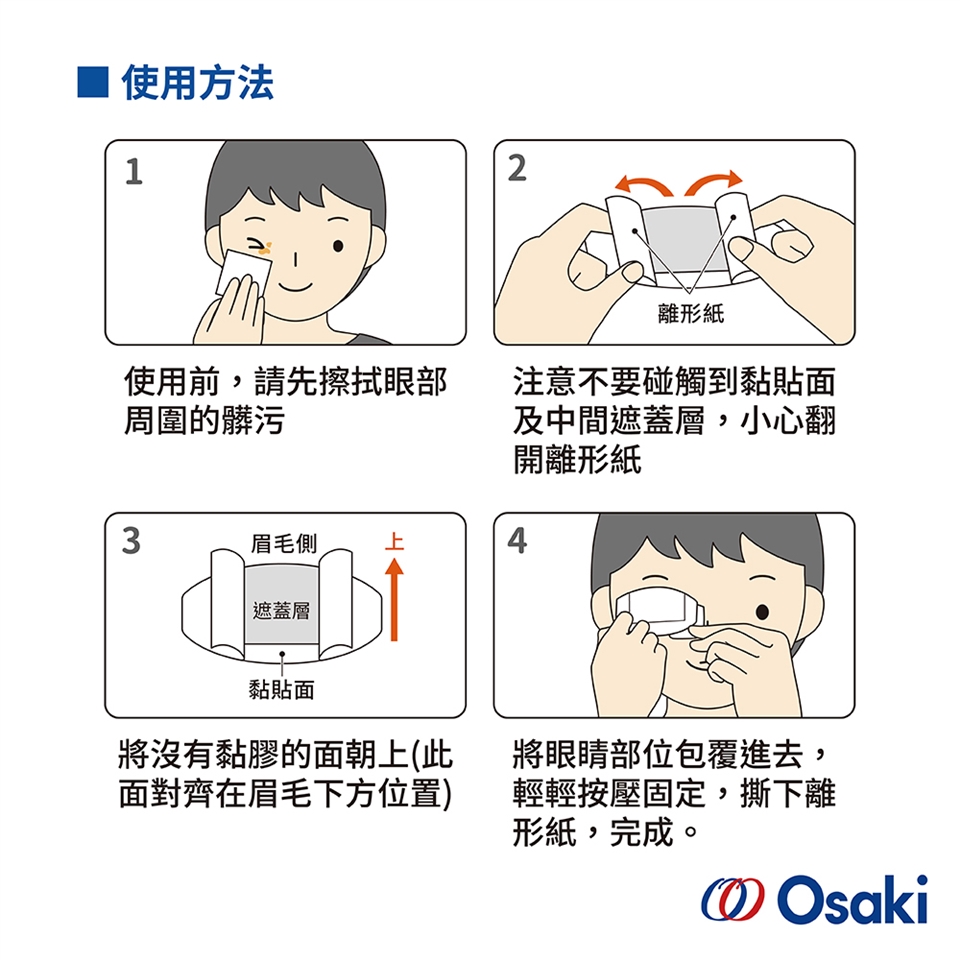 ■ 使用方法

1

使用前，請先擦拭眼部周圍的髒污

2

離形紙

注意不要碰觸到黏貼面及中間遮蓋層，小心翻開離形紙

3

眉毛側

上

遮蓋層

黏貼面

將沒有黏膠的面朝上(此面對齊在眉毛下方位置)

4

將眼睛部位包覆進去，輕輕按壓固定，撕下離形紙，完成。

Osaki