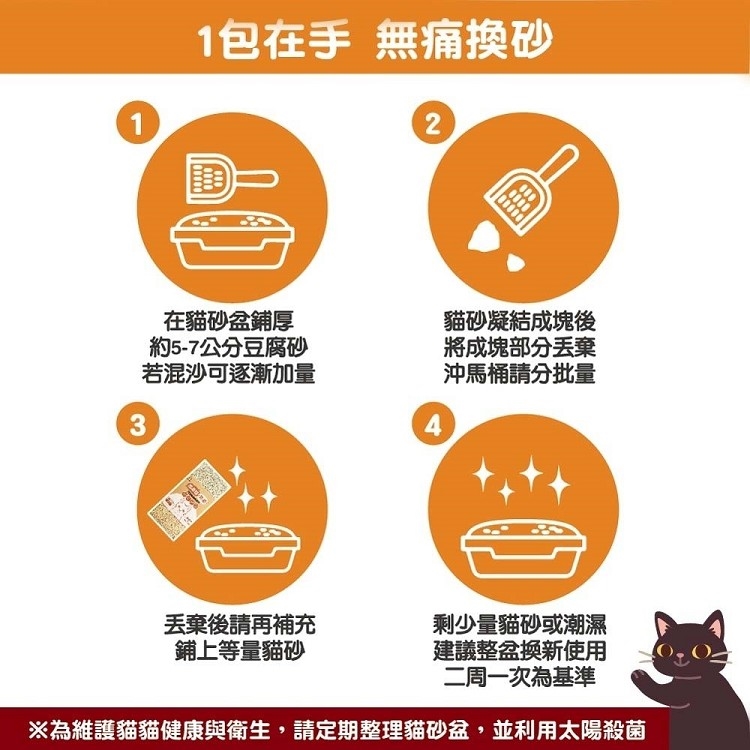 1包在手 無痛換砂

1

在貓砂盆鋪厚
約5-7公分豆腐砂
若混沙可逐漸加量

2

貓砂凝結成塊後
將成塊部分丟棄
沖馬桶請分批量

3

丟棄後請再補充
鋪上等量貓砂

4

剩少量貓砂或潮濕
建議整盆換新使用
二周一次為基準

※為維護貓貓健康與衛生，請定期整理貓砂盆，並利用太陽殺菌