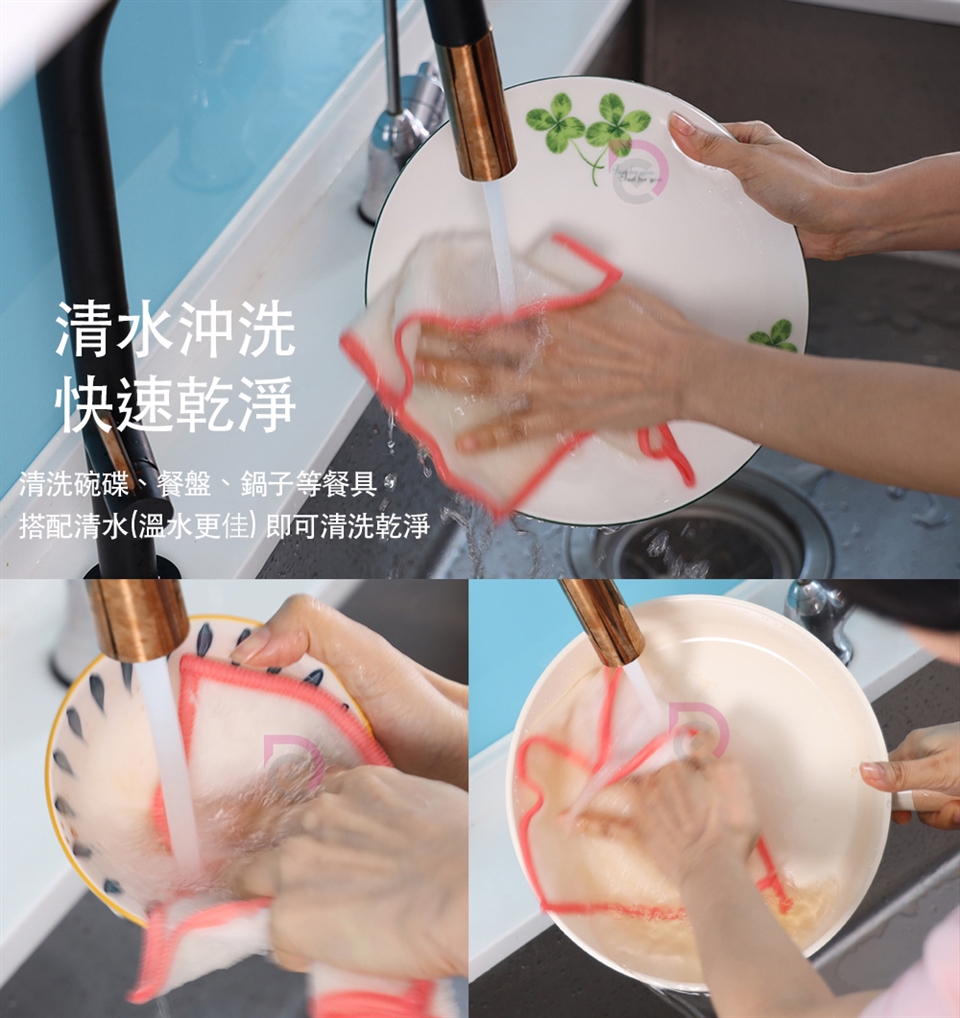 清水沖洗
快速乾淨

清洗碗碟、餐盤、鍋子等餐具
搭配清水(溫水更佳) 即可清洗乾淨