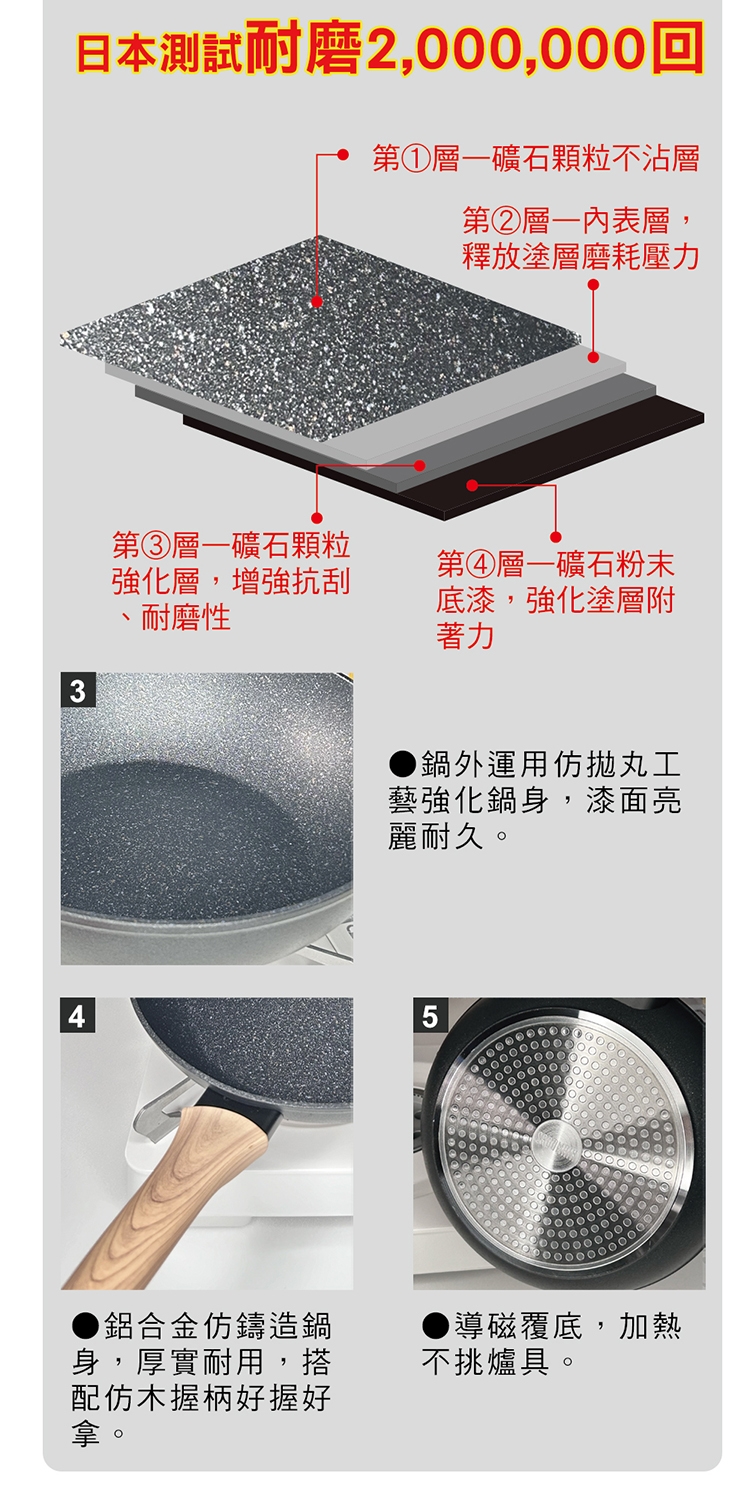 日本測試耐磨2,000,000回

第①層一礦石顆粒不沾層

第②層一內表層，釋放塗層磨耗壓力

第③層一礦石顆粒強化層，增強抗刮、耐磨性

第④層一礦石粉末底漆，強化塗層附著力

3

●鍋外運用仿拋丸工藝強化鍋身，漆面亮麗耐久。

4

5

●鋁合金仿鑄造鍋身，厚實耐用，搭配仿木握柄好握好拿。

●導磁覆底，加熱不挑爐具。