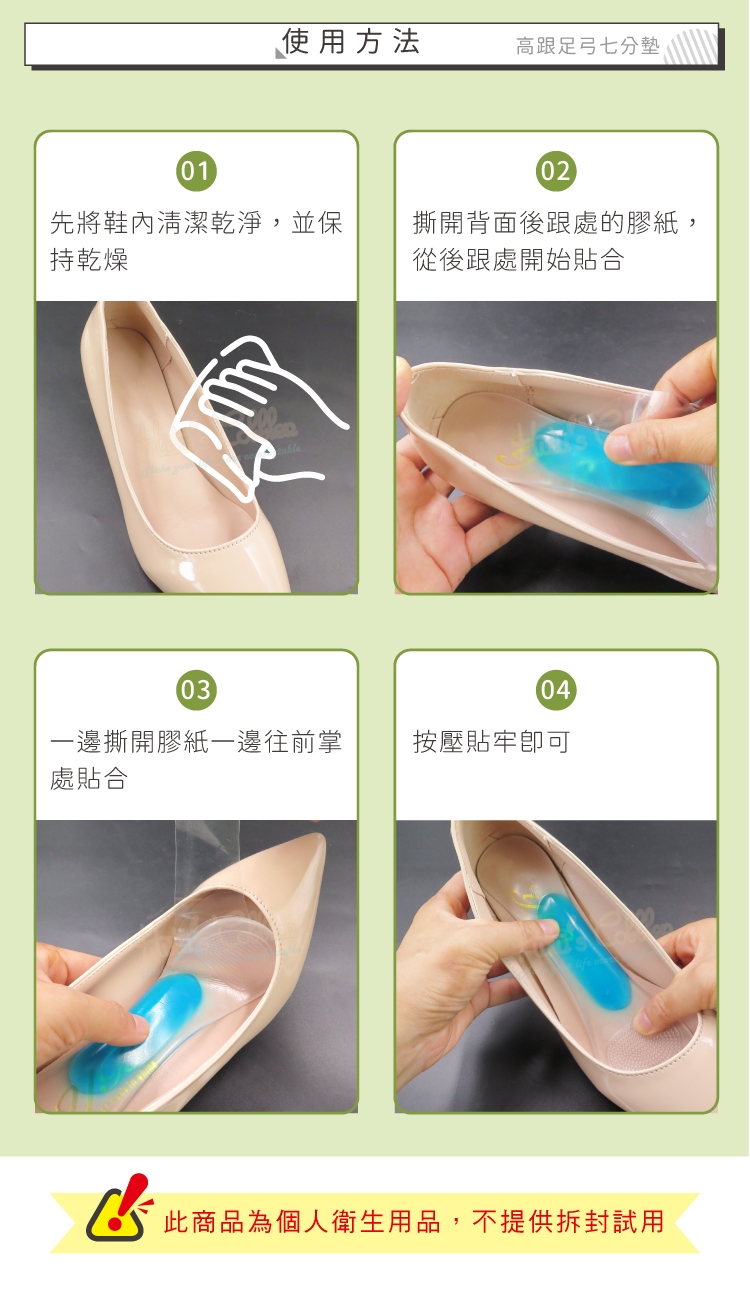 使用方法

高跟足弓七分墊

01
先將鞋內清潔乾淨，並保持乾燥

02
撕開背面後跟處的膠紙，從後跟處開始貼合

03
一邊撕開膠紙一邊往前掌處貼合

04
按壓貼牢即可

此商品為個人衛生用品，不提供拆封試用