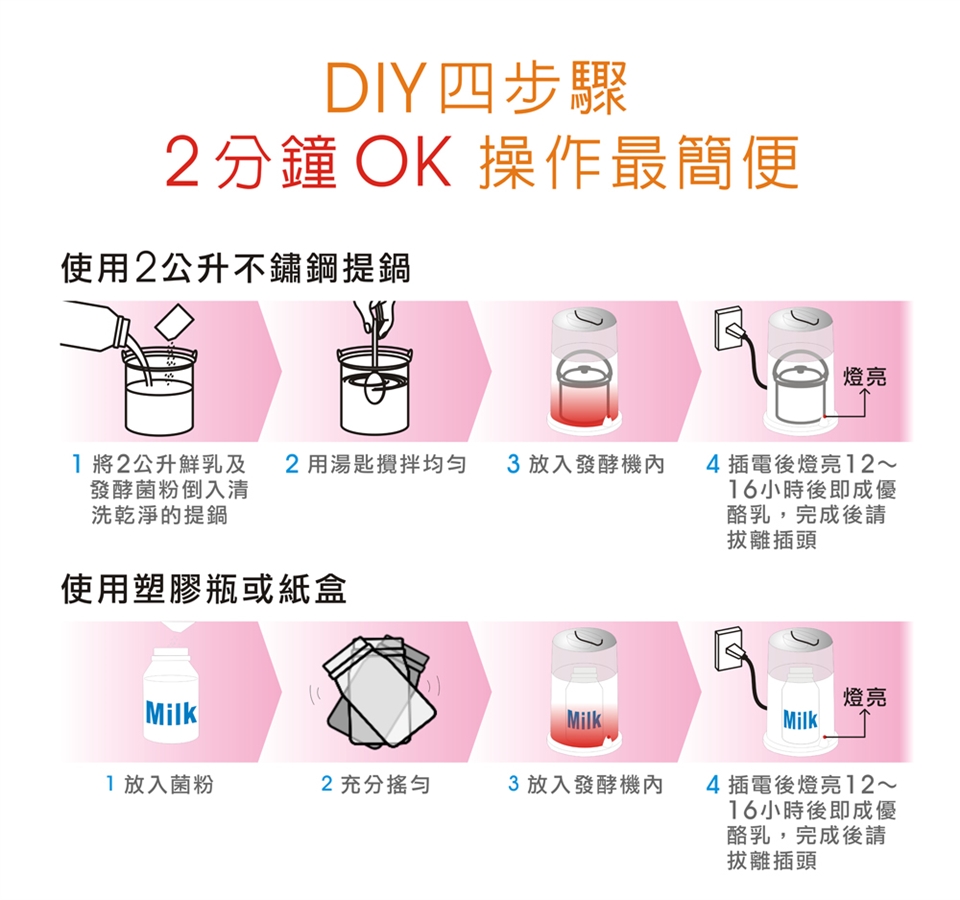 DIY四步驟
2分鐘OK 操作最簡便

使用2公升不鏽鋼提鍋

燈亮

1 將2公升鮮乳及發酵菌粉倒入清洗乾淨的提鍋

2 用湯匙攪拌均勻

3 放入發酵機內

4 插電後燈亮12～16小時後即成優酪乳，完成後請拔離插頭

使用塑膠瓶或紙盒

Milk

Milk

Milk

燈亮

1 放入菌粉

2 充分搖勻

3 放入發酵機內

4 插電後燈亮12～16小時後即成優酪乳，完成後請拔離插頭